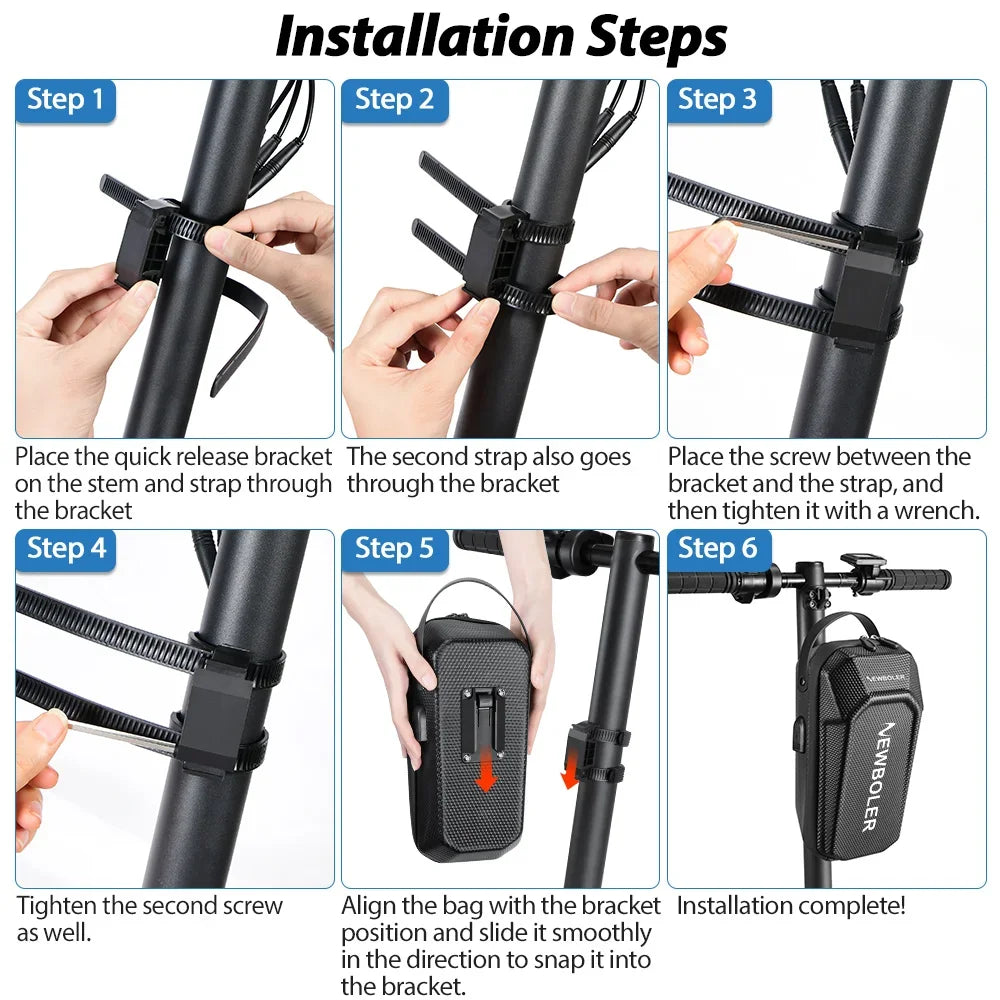 Installation Steps

Step 1

Place the quick release bracket on the stem and strap through the bracket

Step 2

The second strap also goes through the bracket

Step 3

Place the screw between the bracket and the strap, and then tighten it with a wrench.

Step 4

Tighten the second screw as well.

Step 5

Align the bag with the bracket position and slide it smoothly in the direction to snap it into the bracket.

Step 6

NEWBOLER

NEWBOLER

Installation complete!