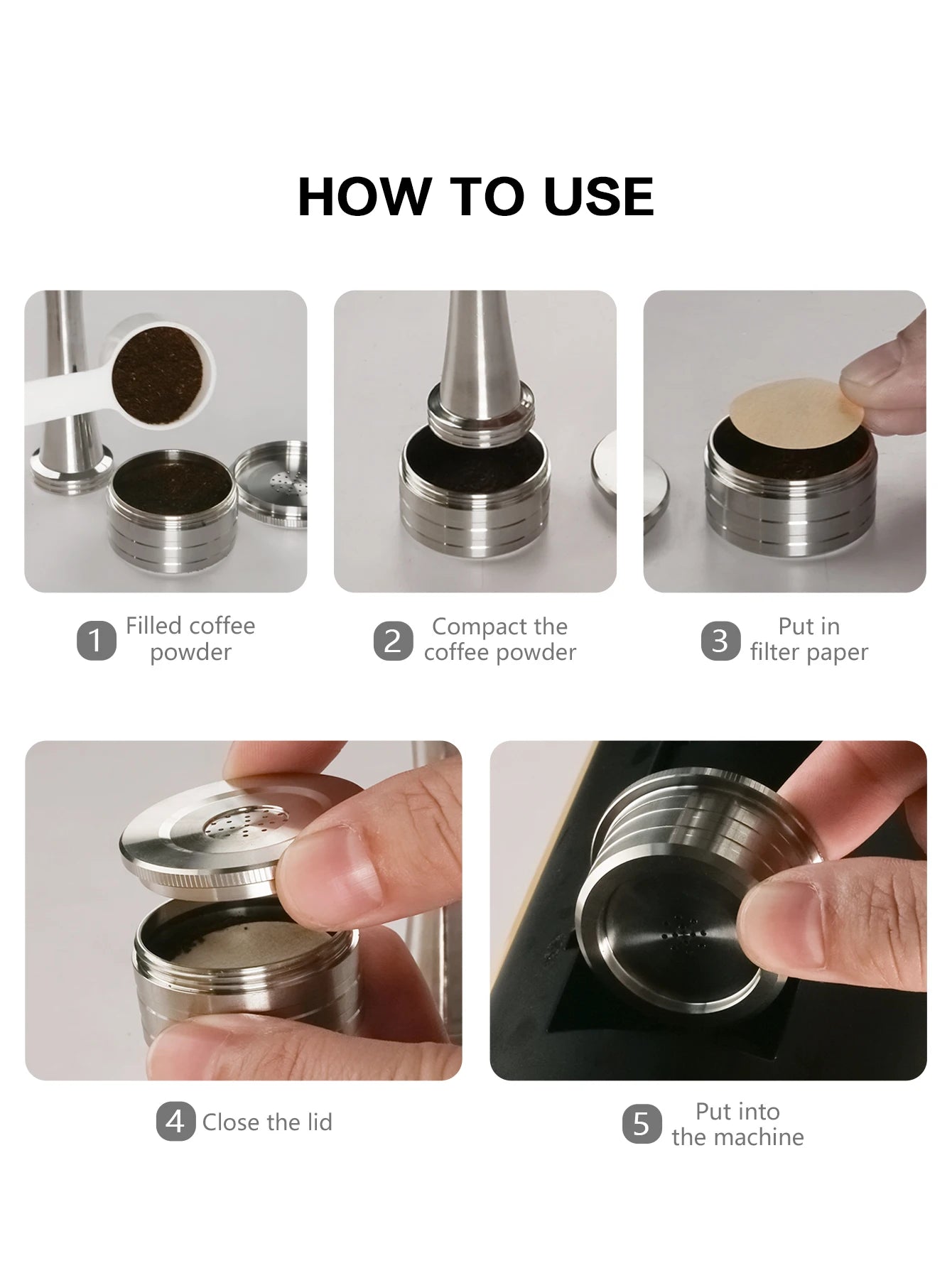 HOW TO USE

1 Filled coffee powder

2 Compact the coffee powder

3 Put in filter paper

4 Close the lid

5 Put into the machine