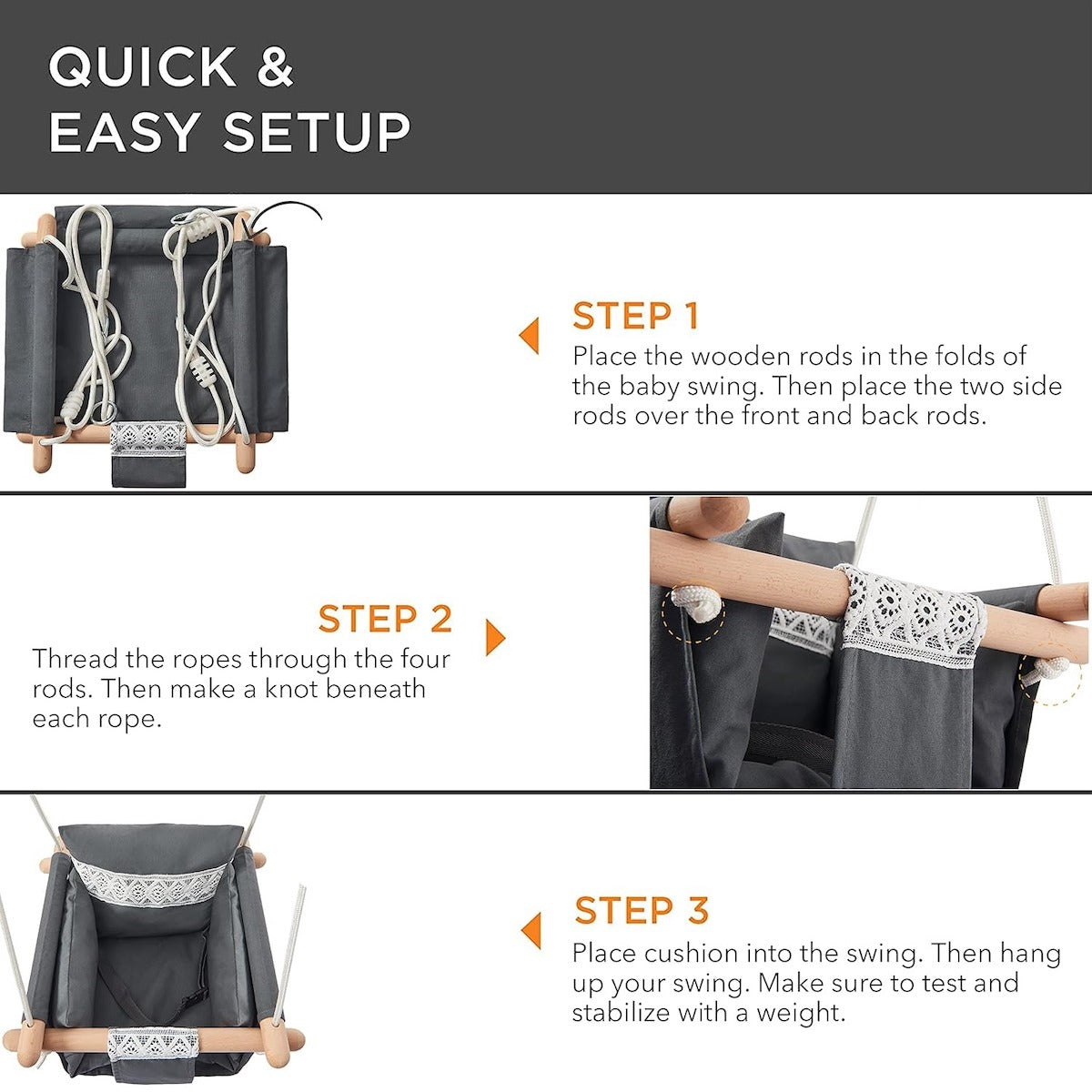 QUICK &
EASY SETUP

STEP 1
Place the wooden rods in the folds of the baby swing. Then place the two side rods over the front and back rods.

STEP 2
Thread the ropes through the four rods. Then make a knot beneath each rope.

STEP 3
Place cushion into the swing. Then hang up your swing. Make sure to test and stabilize with a weight.