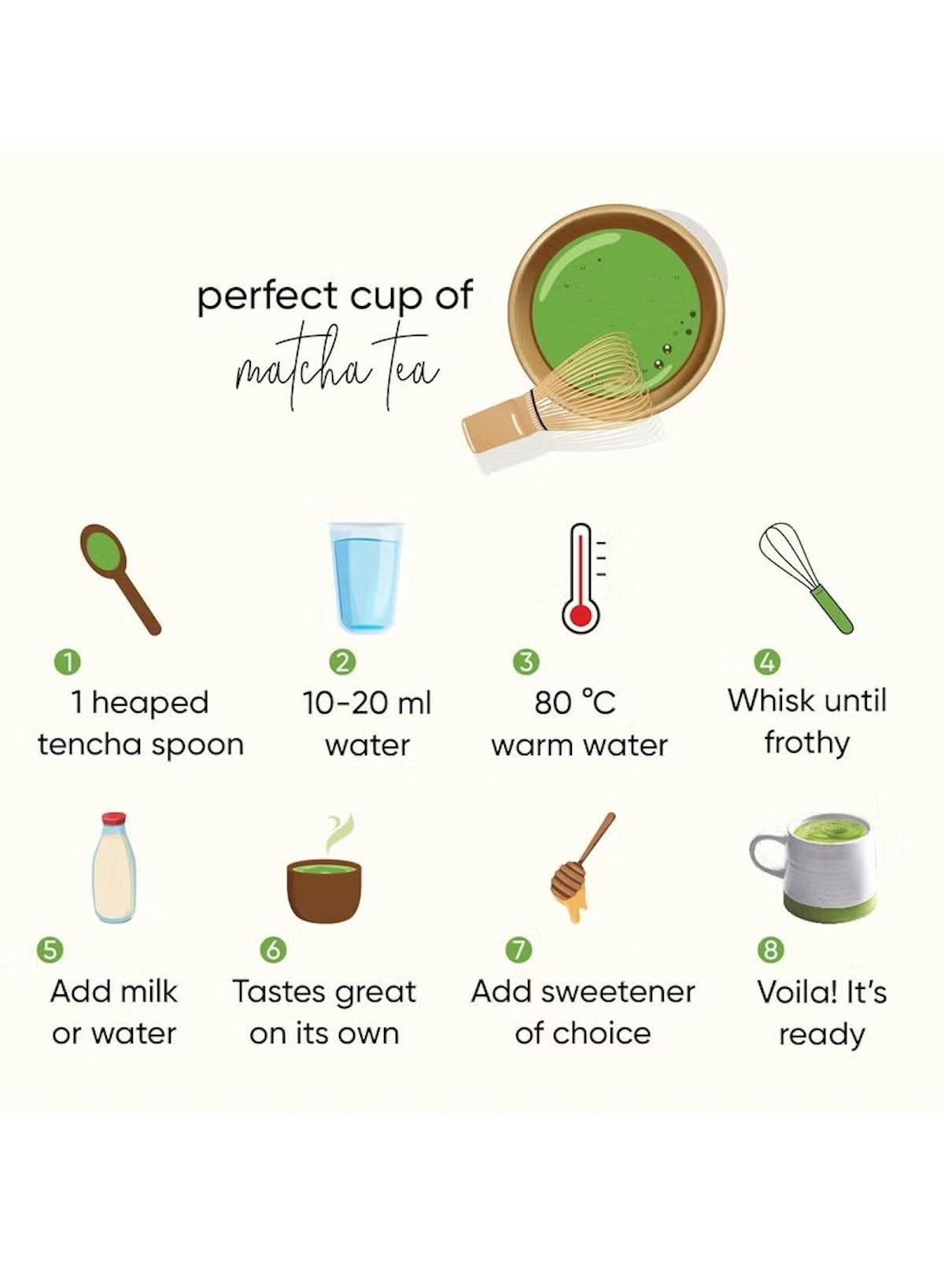 perfect cup of
matcha tea

1
1 heaped tencha spoon

2
10-20 ml water

3
80 °C warm water

4
Whisk until frothy

5
Add milk or water

6
Tastes great on its own

7
Add sweetener of choice

8
Voila! It's ready