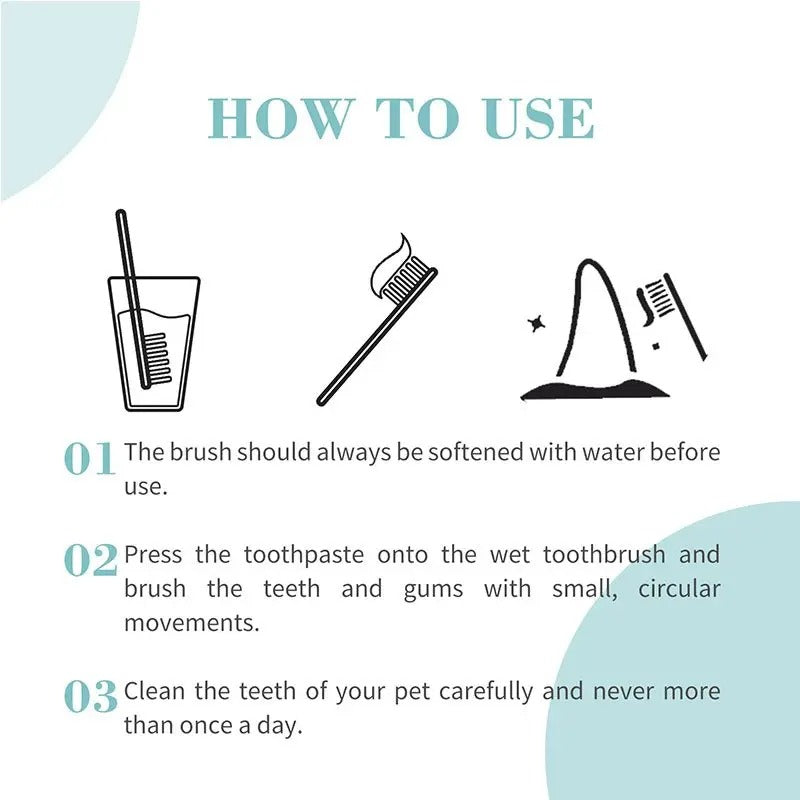 HOW TO USE

01 The brush should always be softened with water before use.

02 Press the toothpaste onto the wet toothbrush and brush the teeth and gums with small, circular movements.

03 Clean the teeth of your pet carefully and never more than once a day.