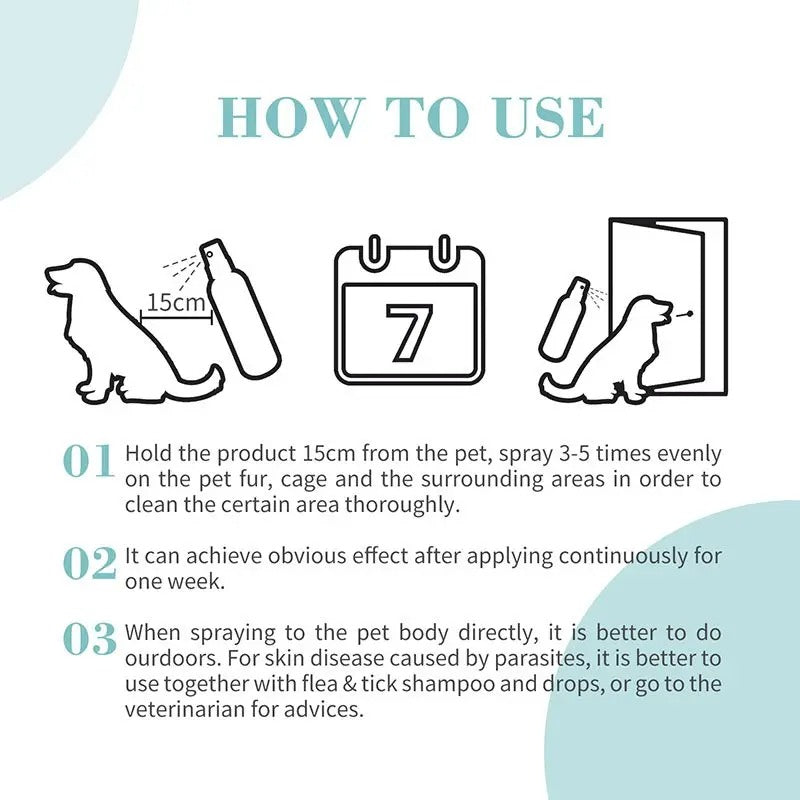 HOW TO USE

15cm

7

01 Hold the product 15cm from the pet, spray 3-5 times evenly on the pet fur, cage and the surrounding areas in order to clean the certain area thoroughly.

02 It can achieve obvious effect after applying continuously for one week.

03 When spraying to the pet body directly, it is better to do ourdoors. For skin disease caused by parasites, it is better to use together with flea & tick shampoo and drops, or go to the veterinarian for advices.