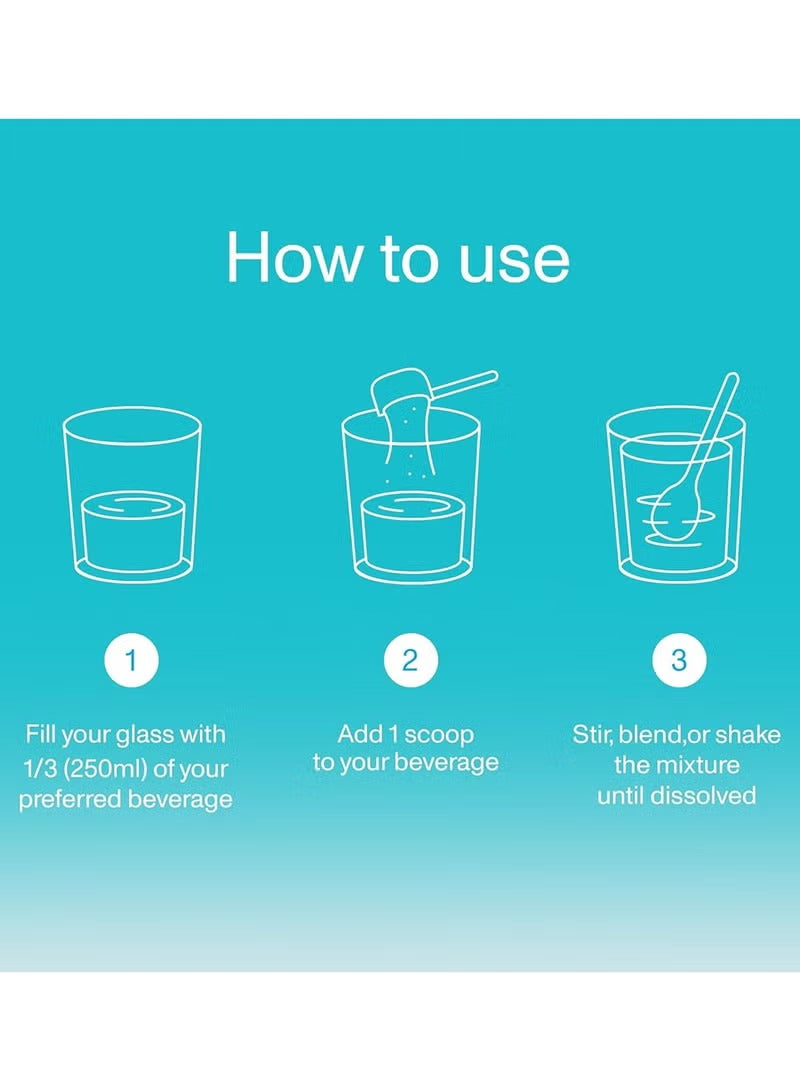 How to use

1

Fill your glass with 1/3 (250ml) of your preferred beverage

2

Add 1 scoop to your beverage

3

Stir, blend,or shake the mixture until dissolved