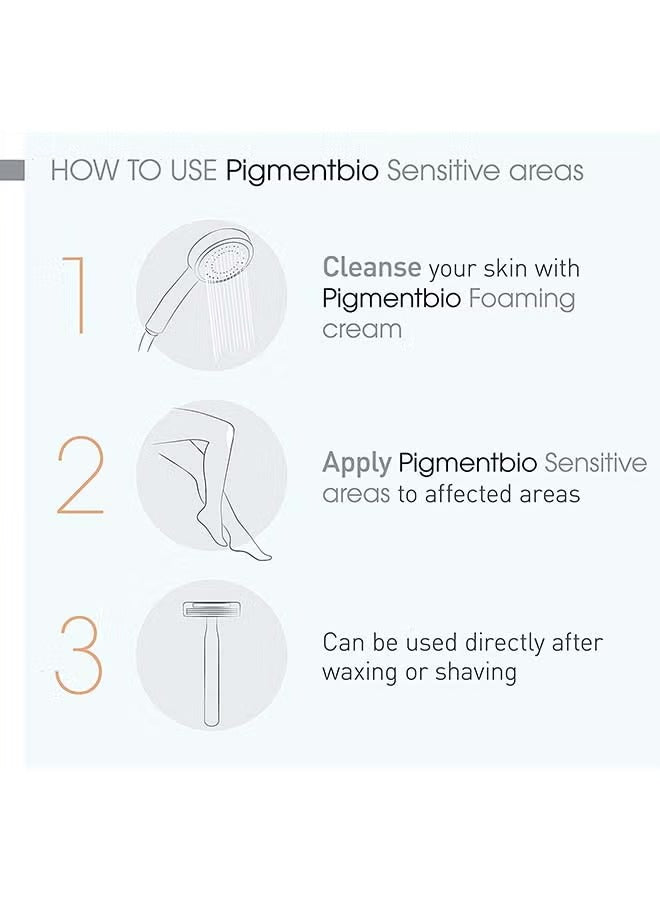 HOW TO USE Pigmentbio Sensitive areas

1

Cleanse your skin with Pigmentbio Foaming cream

2

Apply Pigmentbio Sensitive areas to affected areas

3

Can be used directly after waxing or shaving