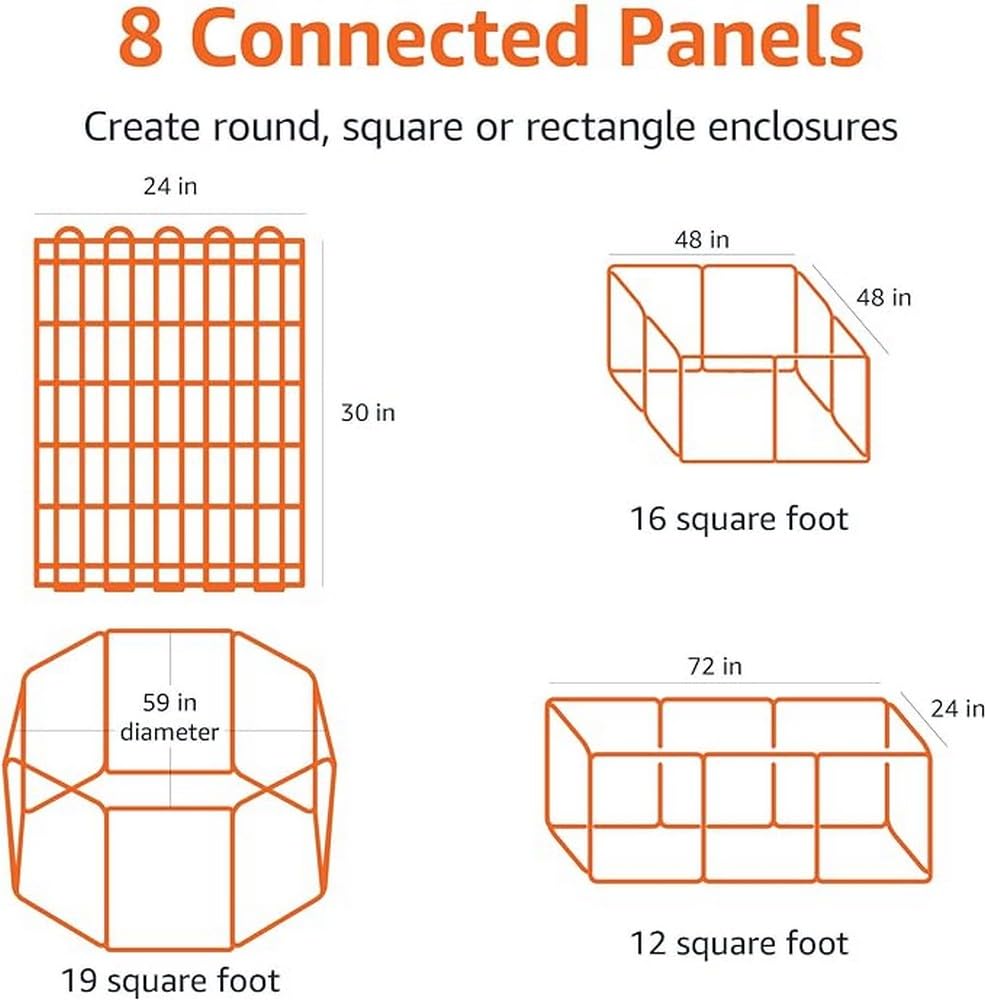 8 Connected Panels

Create round, square or rectangle enclosures

24 in

30 in

48 in

48 in

16 square foot

59 in diameter

19 square foot

72 in

24 in

12 square foot