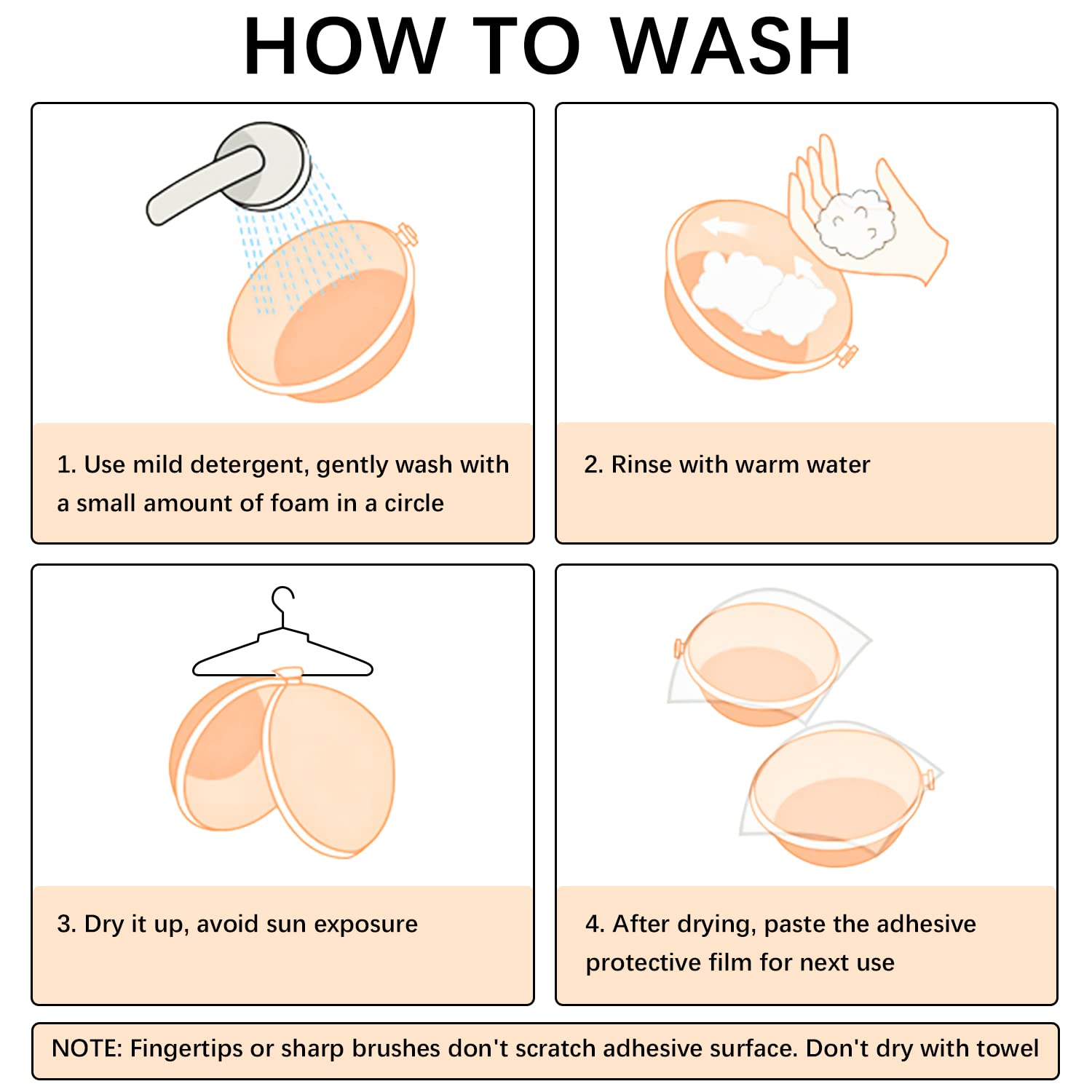 HOW TO WASH

1. Use mild detergent, gently wash with a small amount of foam in a circle

2. Rinse with warm water

3. Dry it up, avoid sun exposure

4. After drying, paste the adhesive protective film for next use

NOTE: Fingertips or sharp brushes don't scratch adhesive surface. Don't dry with towel