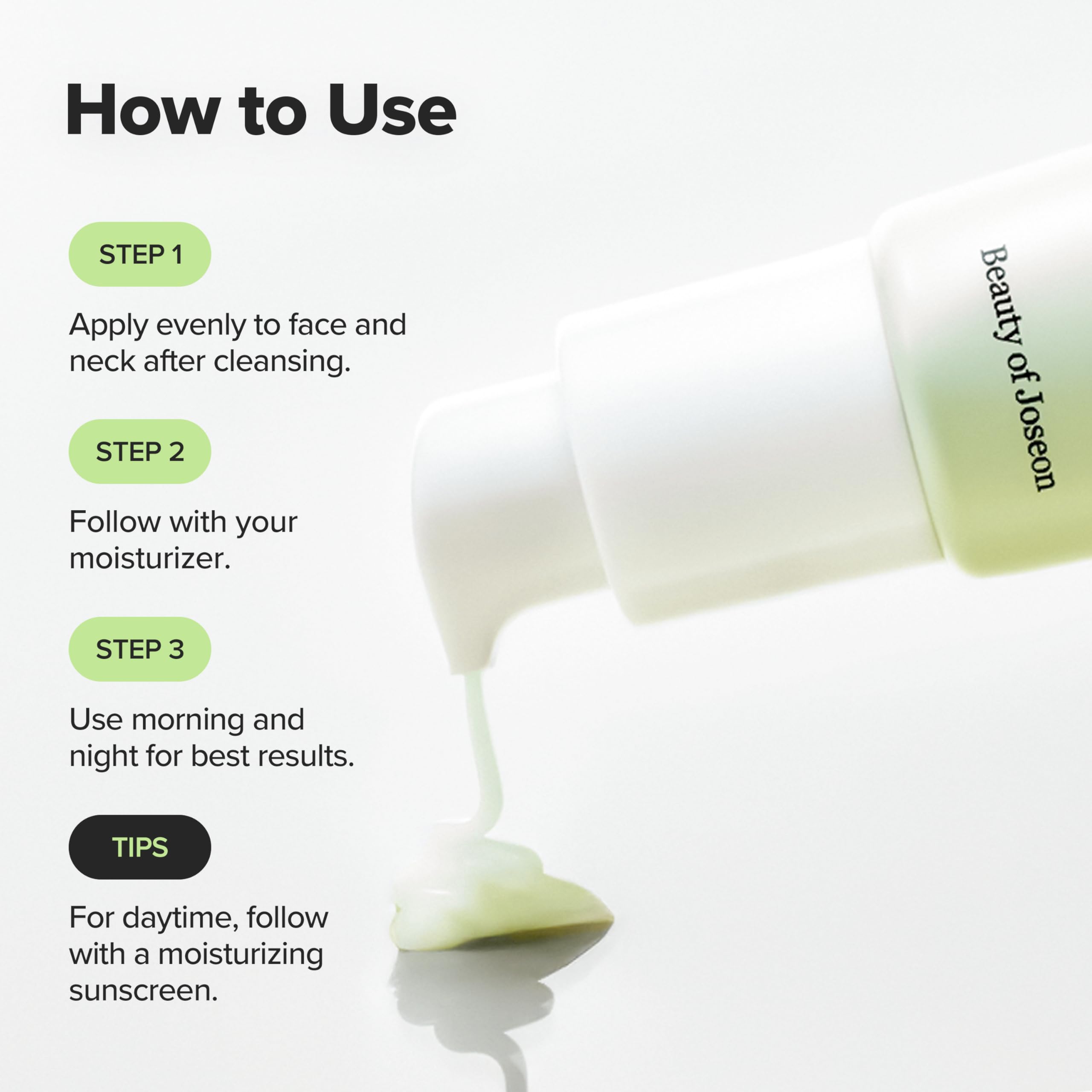 How to Use

STEP 1

Apply evenly to face and neck after cleansing.

STEP 2

Follow with your moisturizer.

STEP 3

Use morning and night for best results.

TIPS

For daytime, follow with a moisturizing sunscreen.

Beauty of Joseon