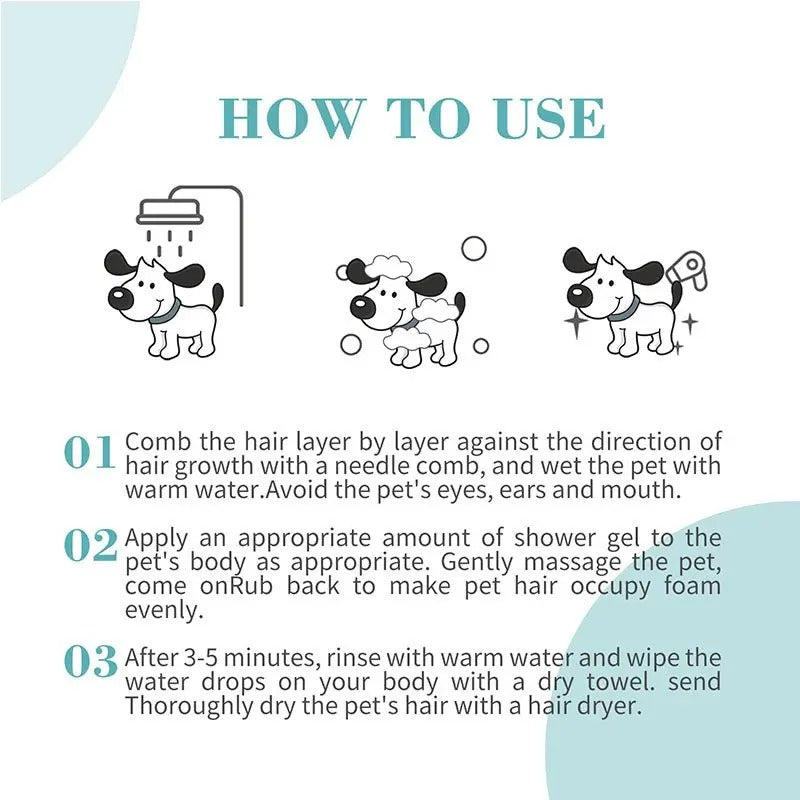 HOW TO USE

01 Comb the hair layer by layer against the direction of hair growth with a needle comb, and wet the pet with warm water.Avoid the pet's eyes, ears and mouth.

02 Apply an appropriate amount of shower gel to the pet's body as appropriate. Gently massage the pet, come onRub back to make pet hair occupy foam evenly.

03 After 3-5 minutes, rinse with warm water and wipe the water drops on your body with a dry towel. send Thoroughly dry the pet's hair with a hair dryer.