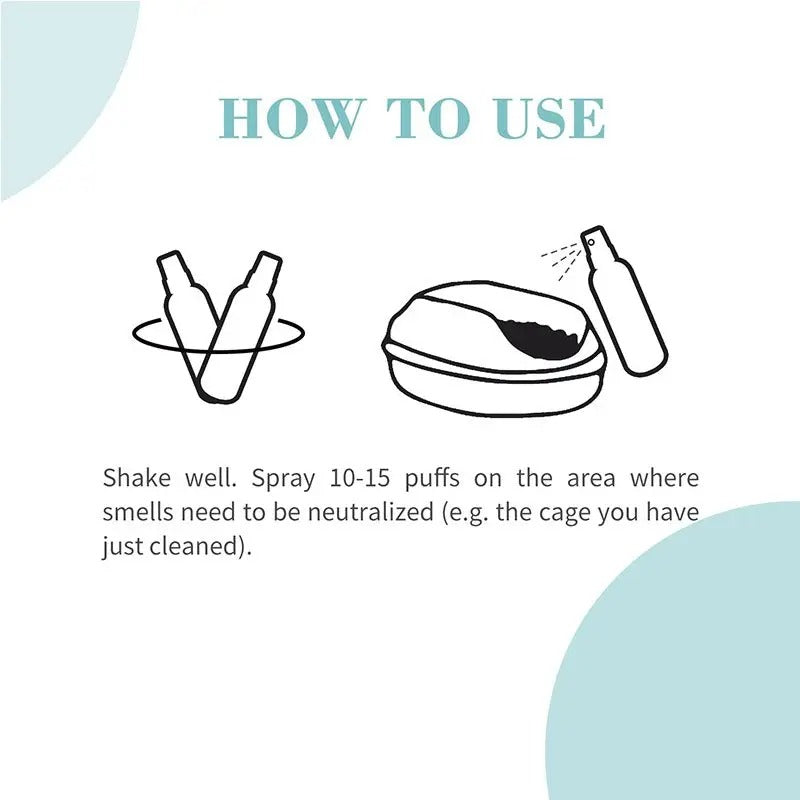 HOW TO USE

Shake well. Spray 10-15 puffs on the area where smells need to be neutralized (e.g. the cage you have just cleaned).