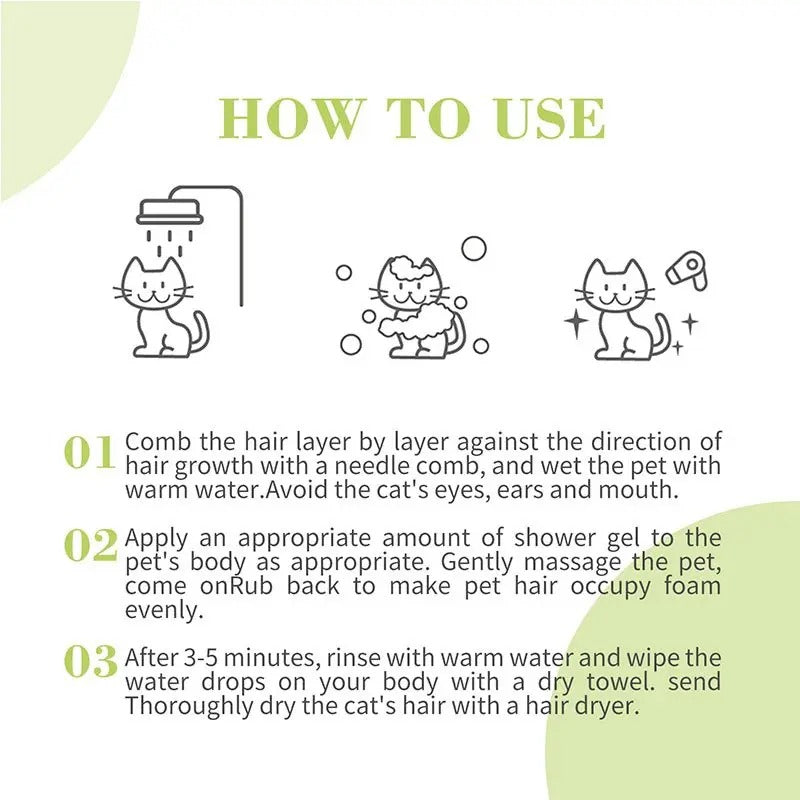 HOW TO USE

01 Comb the hair layer by layer against the direction of hair growth with a needle comb, and wet the pet with warm water.Avoid the cat's eyes, ears and mouth.

02 Apply an appropriate amount of shower gel to the pet's body as appropriate. Gently massage the pet, come onRub back to make pet hair occupy foam evenly.

03 After 3-5 minutes, rinse with warm water and wipe the water drops on your body with a dry towel. send Thoroughly dry the cat's hair with a hair dryer.