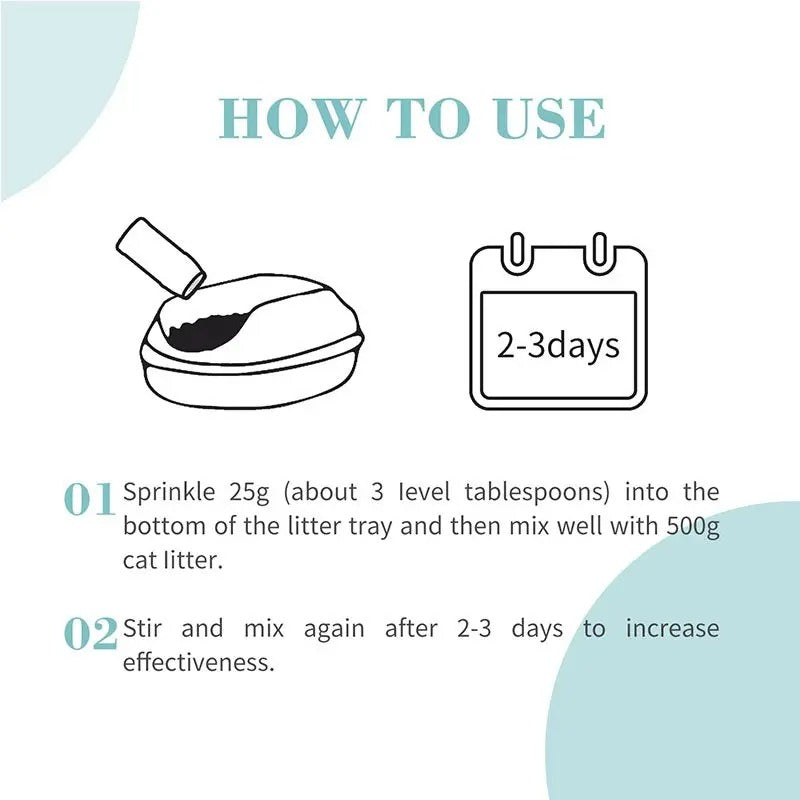 HOW TO USE

2-3days

01 Sprinkle 25g (about 3 level tablespoons) into the bottom of the litter tray and then mix well with 500g cat litter.

02 Stir and mix again after 2-3 days to increase effectiveness.