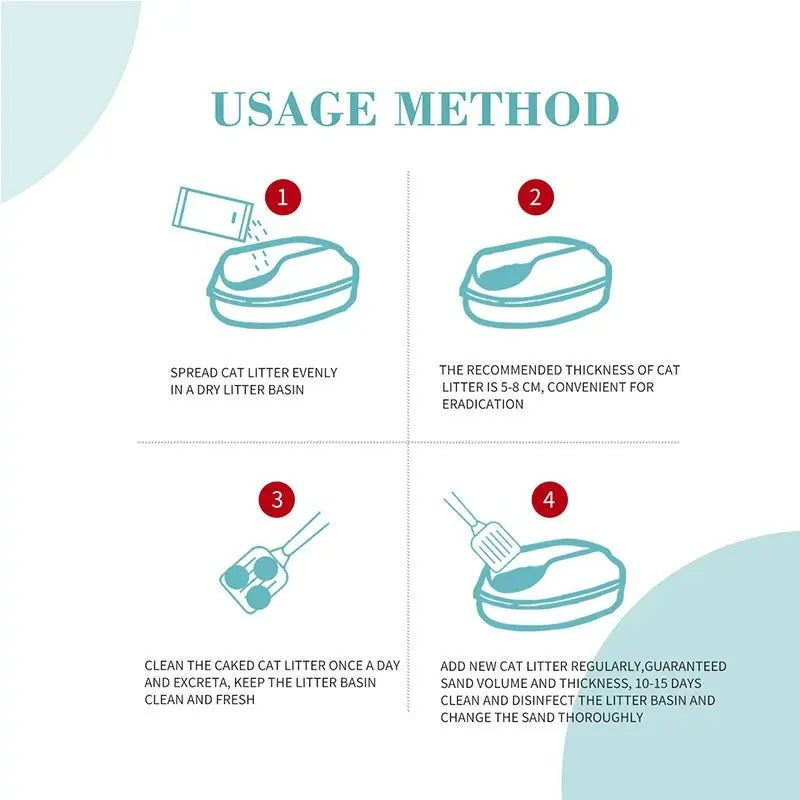 USAGE METHOD

1

SPREAD CAT LITTER EVENLY IN A DRY LITTER BASIN

2

THE RECOMMENDED THICKNESS OF CAT LITTER IS 5-8 CM, CONVENIENT FOR ERADICATION

3

CLEAN THE CAKED CAT LITTER ONCE A DAY AND EXCRETA, KEEP THE LITTER BASIN CLEAN AND FRESH

4

ADD NEW CAT LITTER REGULARLY,GUARANTEED SAND VOLUME AND THICKNESS, 10-15 DAYS CLEAN AND DISINFECT THE LITTER BASIN AND CHANGE THE SAND THOROUGHLY