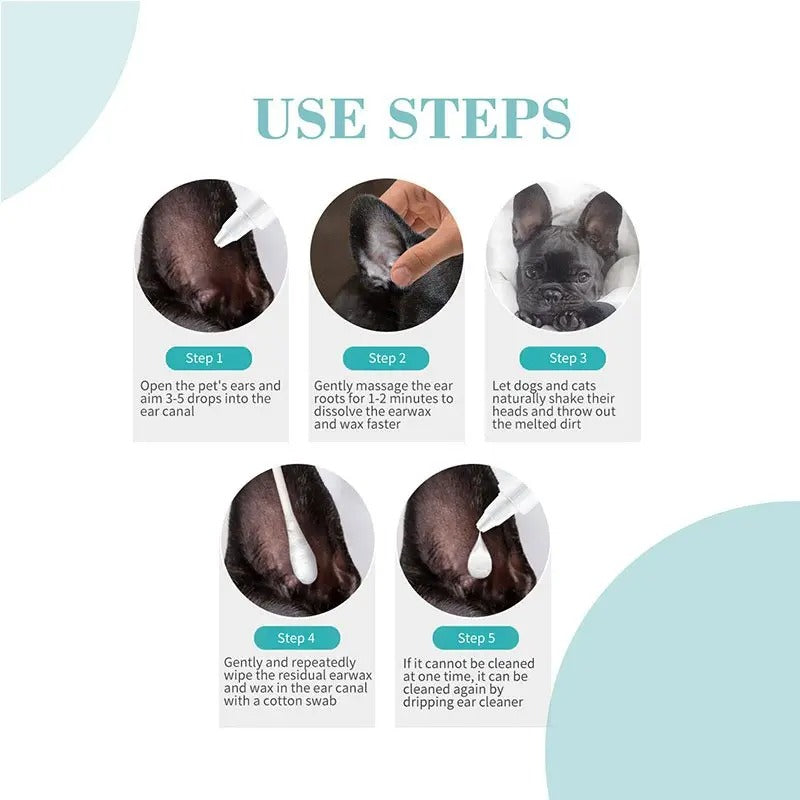 USE STEPS

Step 1

Open the pet's ears and aim 3-5 drops into the ear canal

Step 2

Gently massage the ear roots for 1-2 minutes to dissolve the earwax and wax faster

Step 3

Let dogs and cats naturally shake their heads and throw out the melted dirt

Step 4

Gently and repeatedly wipe the residual earwax and wax in the ear canal with a cotton swab

Step 5

If it cannot be cleaned at one time, it can be cleaned again by dripping ear cleaner