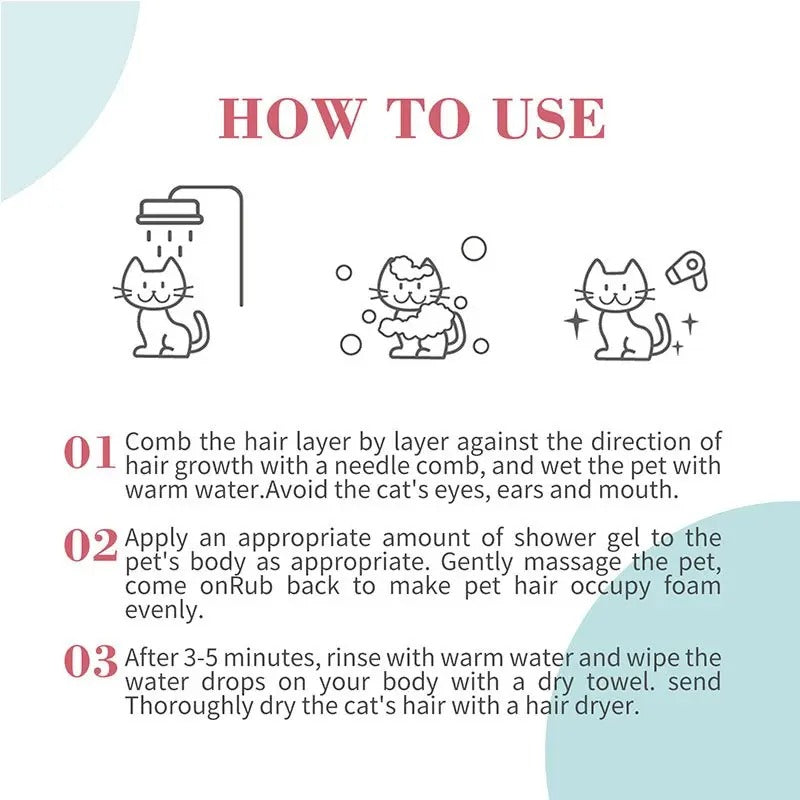 HOW TO USE

01 Comb the hair layer by layer against the direction of hair growth with a needle comb, and wet the pet with warm water.Avoid the cat's eyes, ears and mouth.

02 Apply an appropriate amount of shower gel to the pet's body as appropriate. Gently massage the pet, come onRub back to make pet hair occupy foam evenly.

03 After 3-5 minutes, rinse with warm water and wipe the water drops on your body with a dry towel. send Thoroughly dry the cat's hair with a hair dryer.