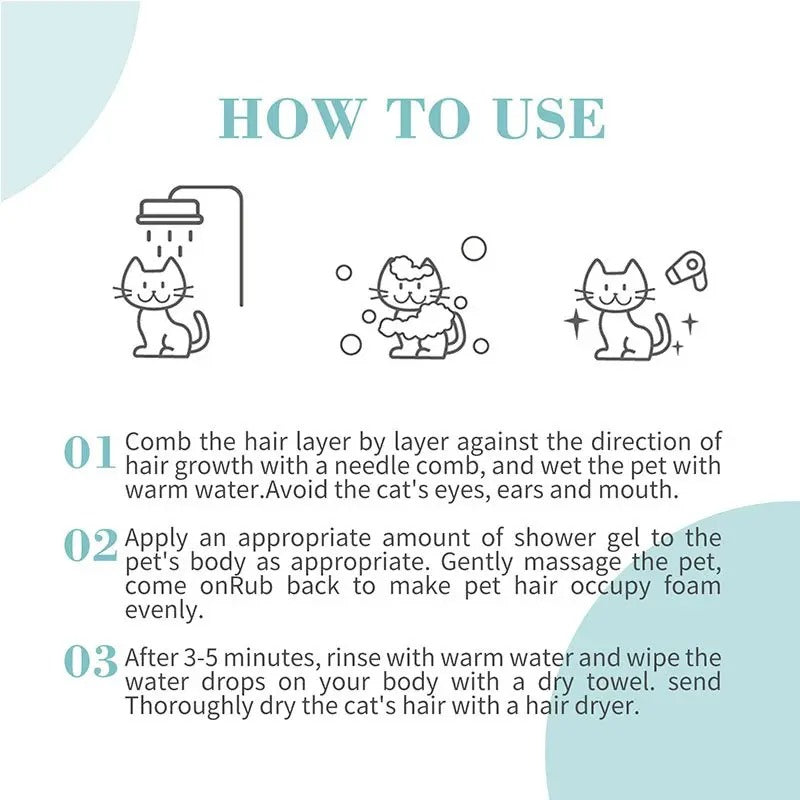 HOW TO USE

01 Comb the hair layer by layer against the direction of hair growth with a needle comb, and wet the pet with warm water.Avoid the cat's eyes, ears and mouth.

02 Apply an appropriate amount of shower gel to the pet's body as appropriate. Gently massage the pet, come onRub back to make pet hair occupy foam evenly.

03 After 3-5 minutes, rinse with warm water and wipe the water drops on your body with a dry towel. send Thoroughly dry the cat's hair with a hair dryer.