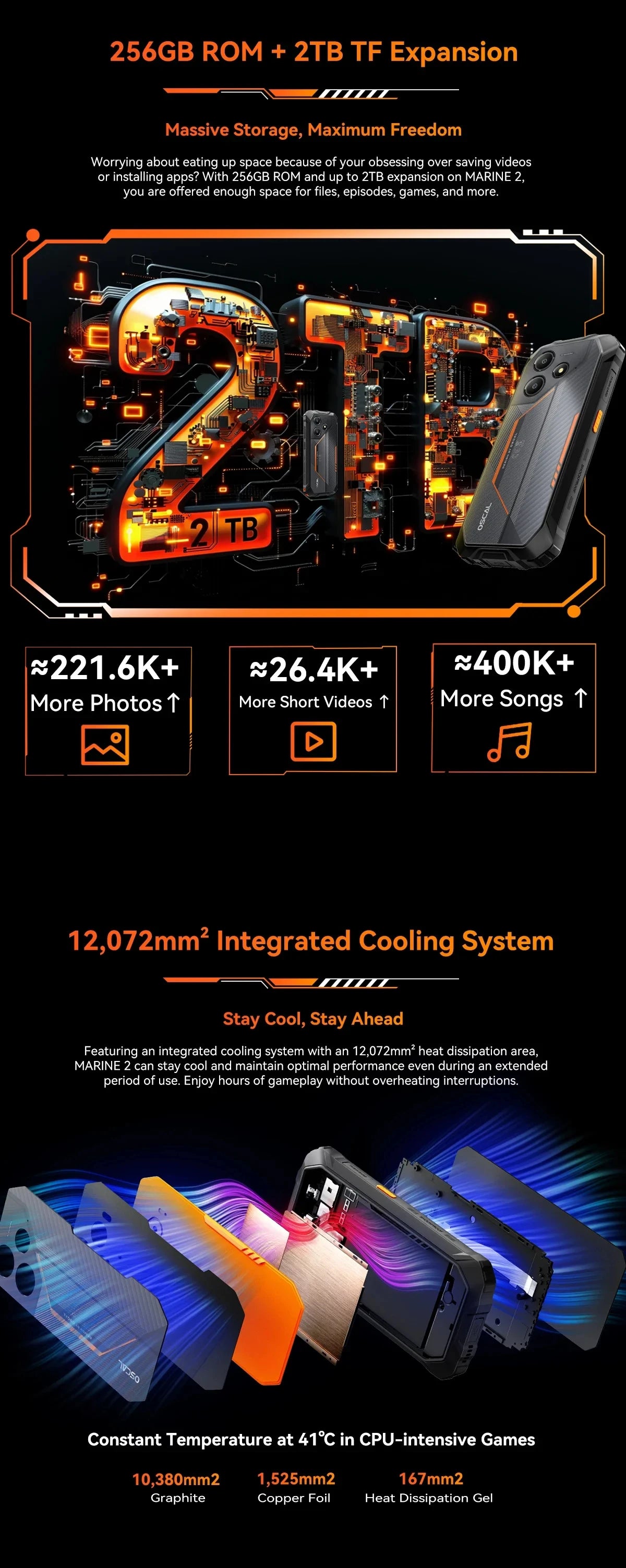 256GB ROM + 2TB TF Expansion

Massive Storage, Maximum Freedom

Worrying about eating up space because of your obsessing over saving videos or installing apps? With 256GB ROM and up to 2TB expansion on MARINE 2, you are offered enough space for files, episodes, games, and more.

2TB

2 TB

OSCAL

≈221.6K+
More Photos ↑

≈26.4K+
More Short Videos ↑

≈400K+
More Songs ↑

12,072mm² Integrated Cooling System

Stay Cool, Stay Ahead

Featuring an integrated cooling system with an 12,072mm² heat dissipation area, MARINE 2 can stay cool and maintain optimal performance even during an extended period of use. Enjoy hours of gameplay without overheating interruptions.

OSCAL

Constant Temperature at 41°C in CPU-intensive Games

10,380mm2
Graphite

1,525mm2
Copper Foil

167mm2
Heat Dissipation Gel