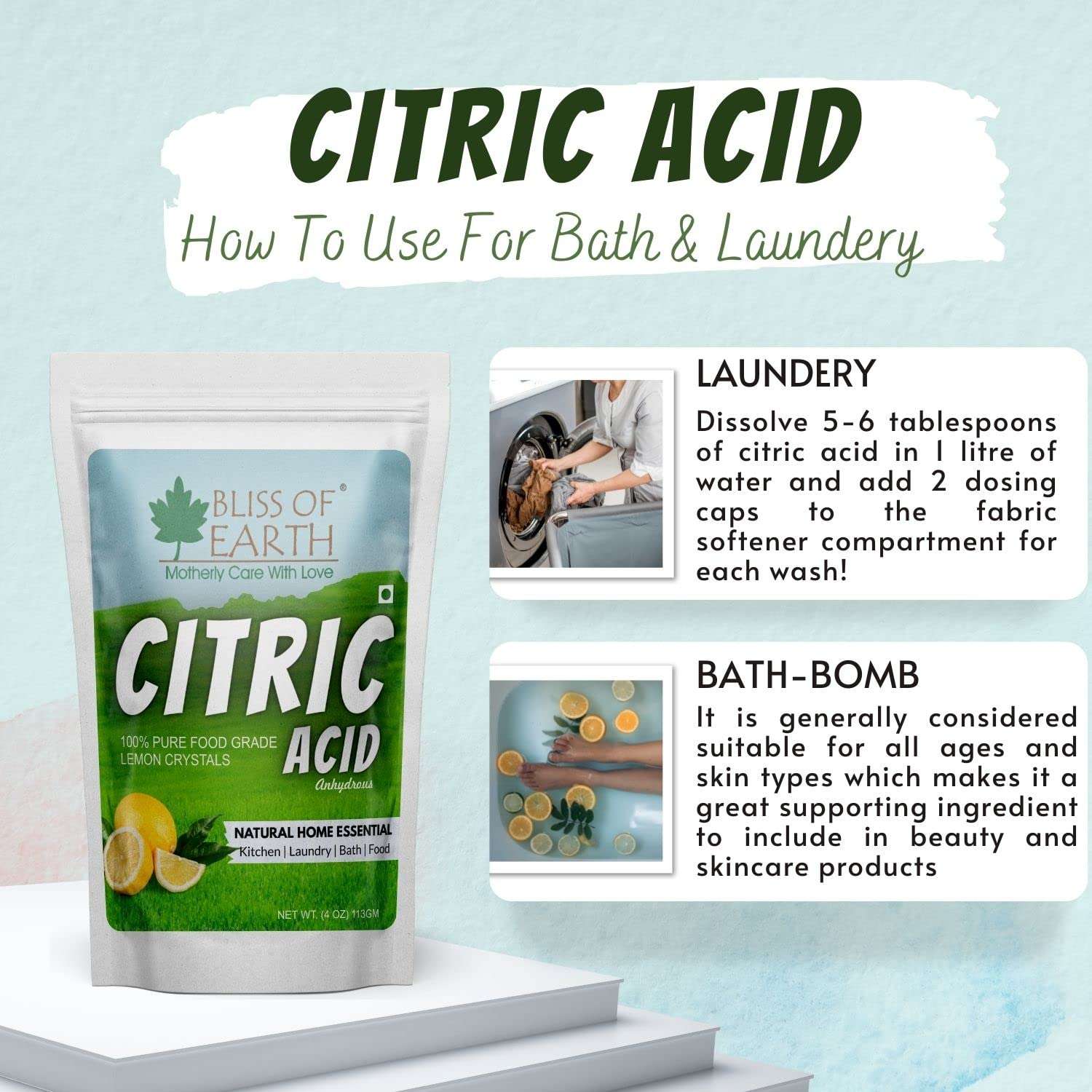 CITRIC ACID

How To Use For Bath & Laundery

BLISS OF EARTH®

Motherly Care With Love

CITRIC ACID

Anhydrous

100% PURE FOOD GRADE LEMON CRYSTALS

NATURAL HOME ESSENTIAL

Kitchen | Laundry | Bath | Food

NET WT. (4 OZ) 113GM

LAUNDERY

Dissolve 5-6 tablespoons of citric acid in 1 litre of water and add 2 dosing caps to the fabric softener compartment for each wash!

BATH-BOMB

It is generally considered suitable for all ages and skin types which makes it a great supporting ingredient to include in beauty and skincare products