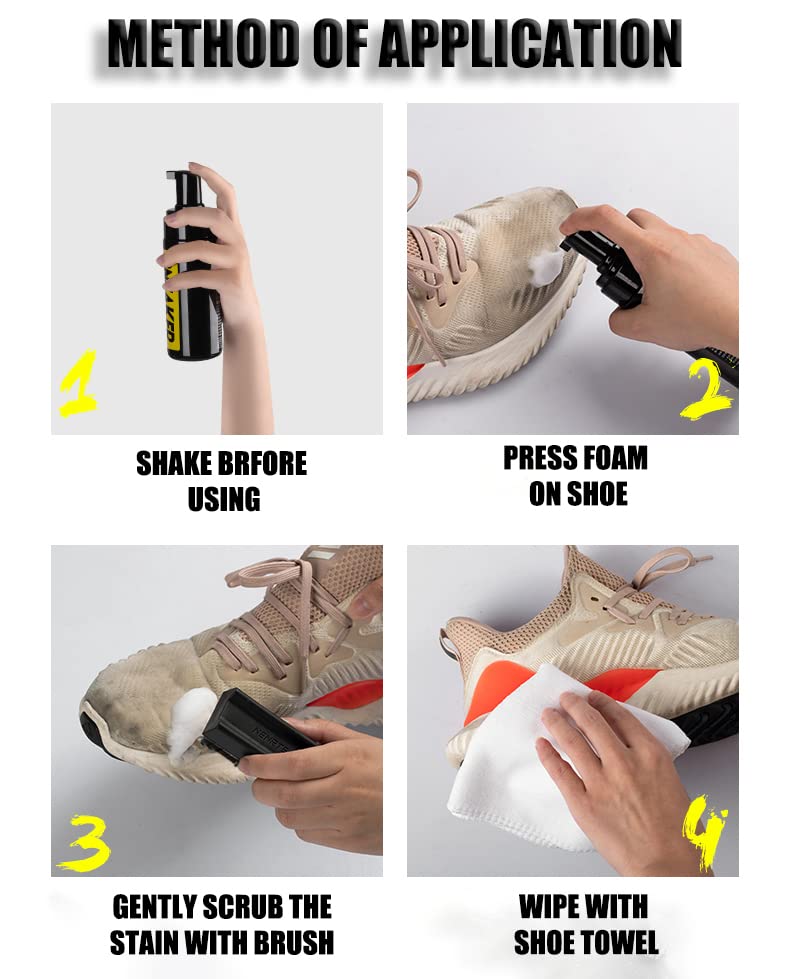 METHOD OF APPLICATION

1

SHAKE BRFORE USING

2

PRESS FOAM ON SHOE

3

GENTLY SCRUB THE STAIN WITH BRUSH

4

WIPE WITH SHOE TOWEL