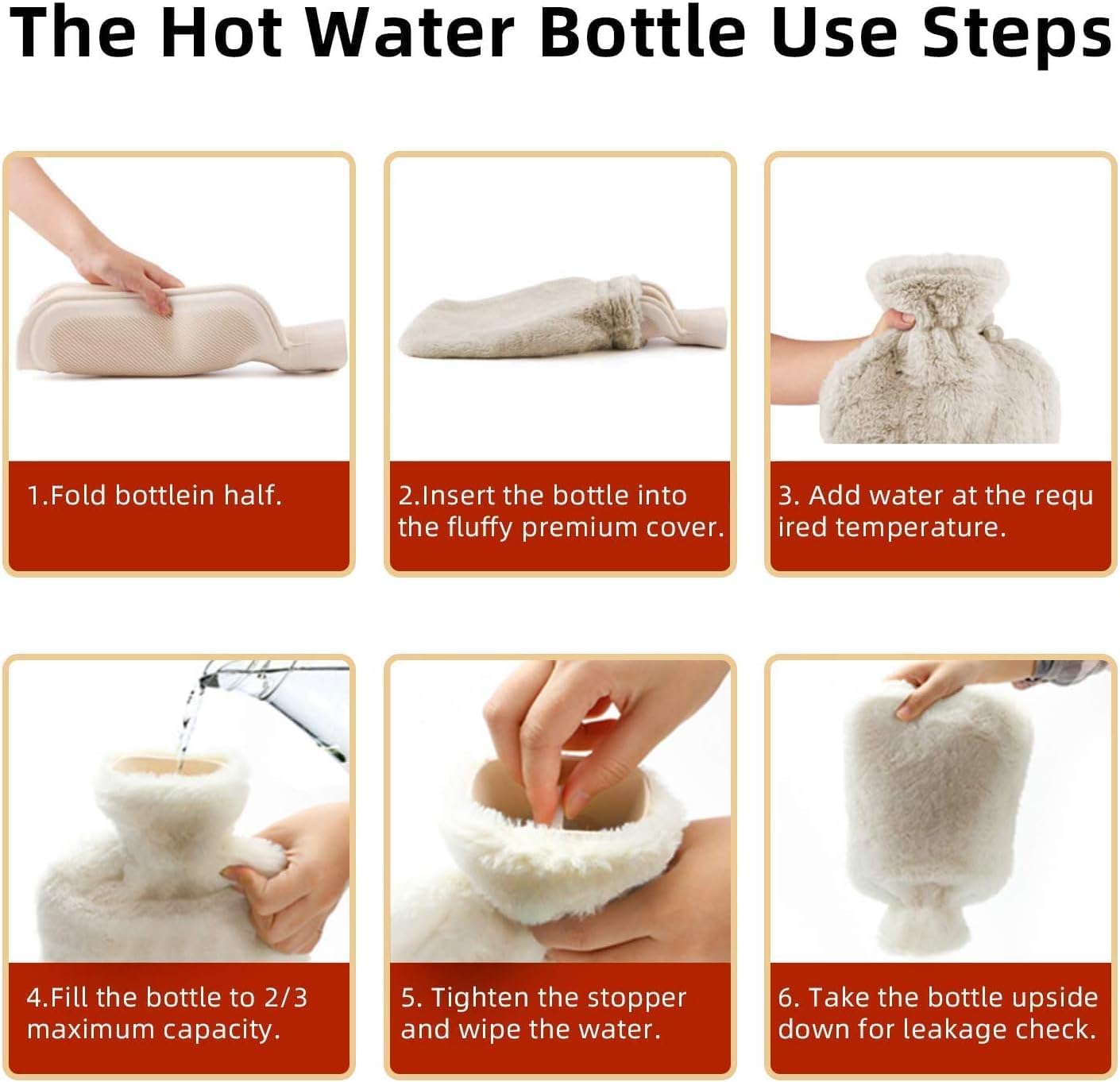 The Hot Water Bottle Use Steps

1.Fold bottlein half.

2.Insert the bottle into the fluffy premium cover.

3. Add water at the requ ired temperature.

4.Fill the bottle to 2/3 maximum capacity.

5. Tighten the stopper and wipe the water.

6. Take the bottle upside down for leakage check.