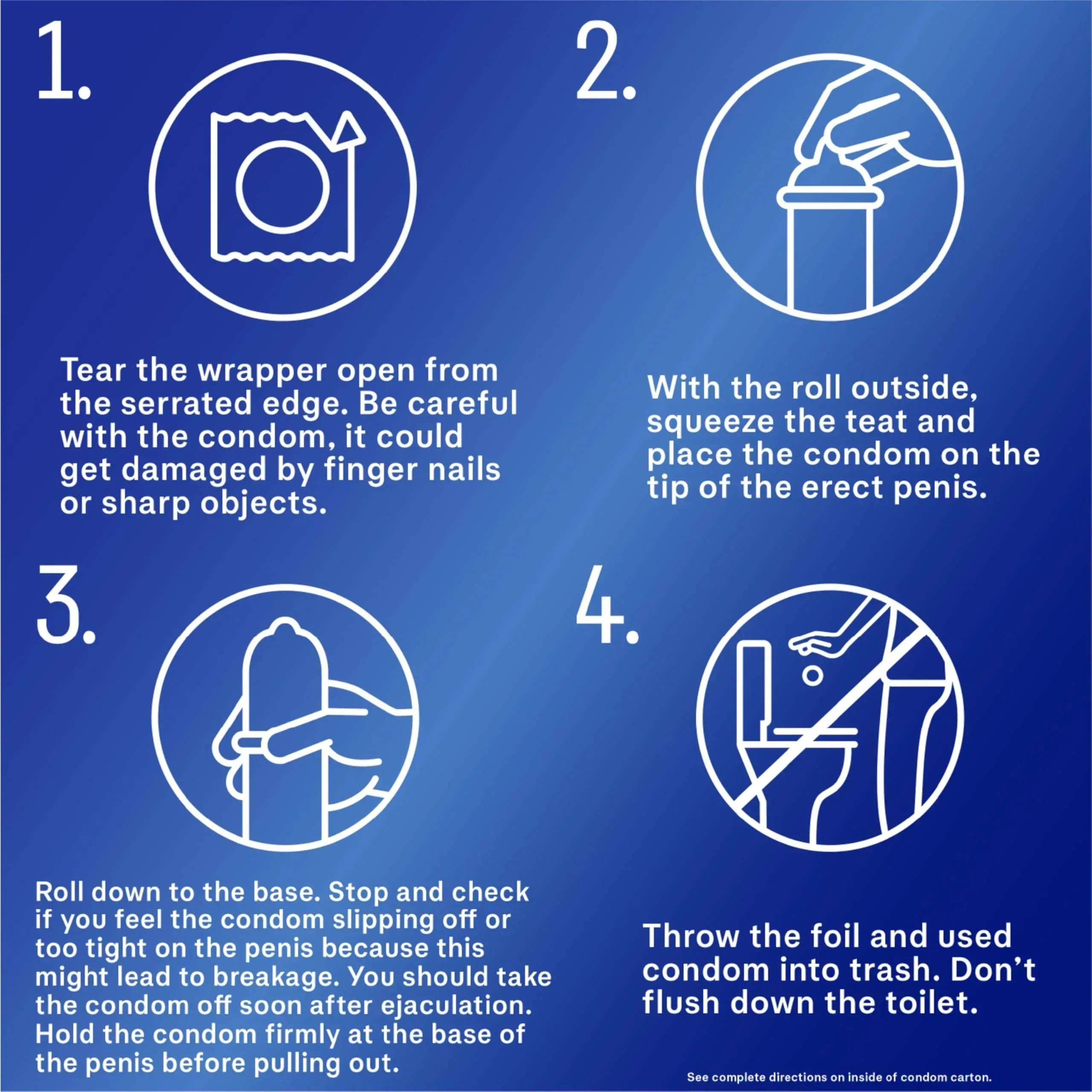 1.

Tear the wrapper open from the serrated edge. Be careful with the condom, it could get damaged by finger nails or sharp objects.

2.

With the roll outside, squeeze the teat and place the condom on the tip of the erect penis.

3.

Roll down to the base. Stop and check if you feel the condom slipping off or too tight on the penis because this might lead to breakage. You should take the condom off soon after ejaculation. Hold the condom firmly at the base of the penis before pulling out.

4.

Throw the foil and used condom into trash. Don't flush down the toilet.

See complete directions on inside of condom carton.