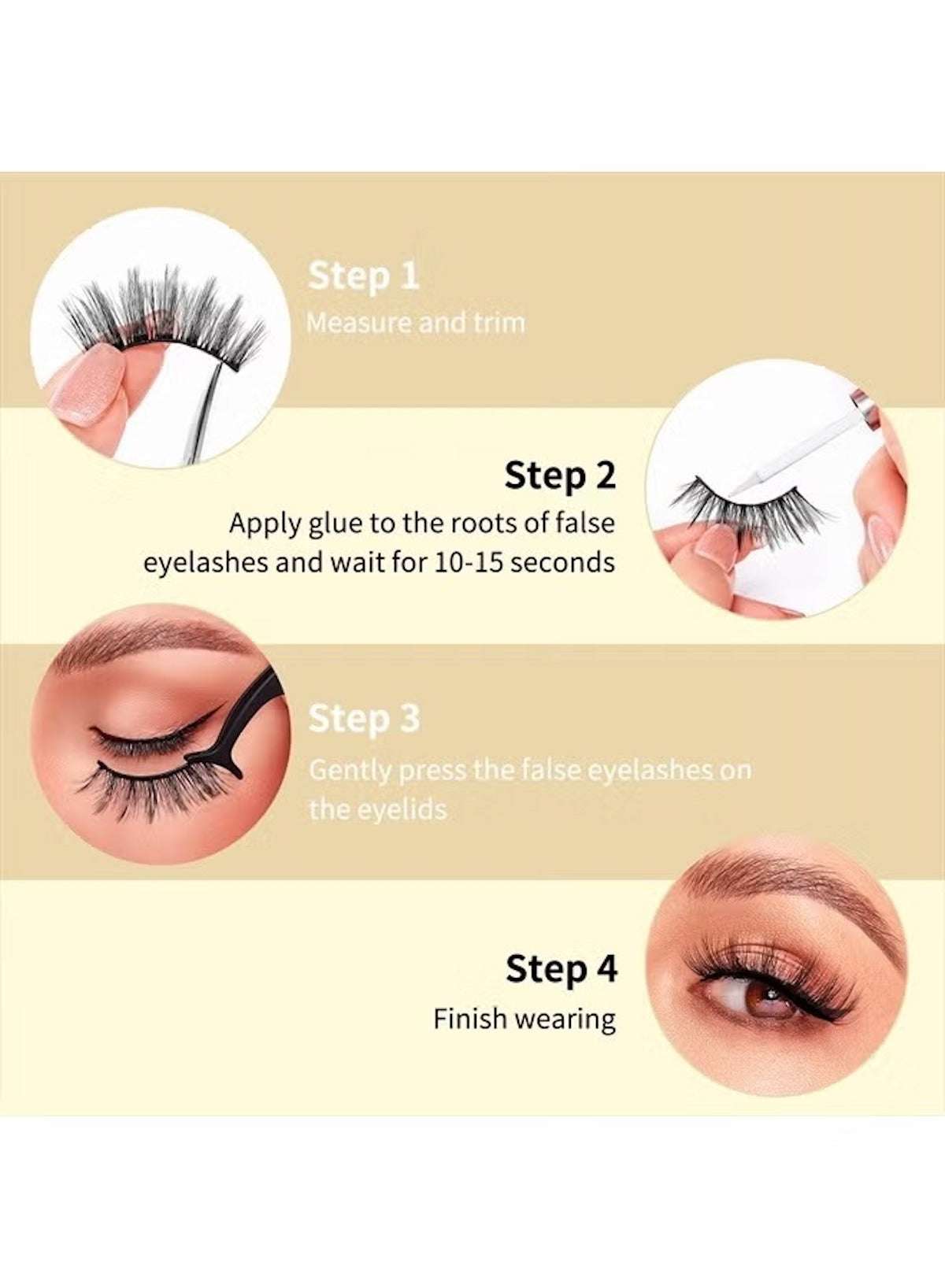 Step 1
Measure and trim

Step 2
Apply glue to the roots of false eyelashes and wait for 10-15 seconds

Step 3
Gently press the false eyelashes on the eyelids

Step 4
Finish wearing