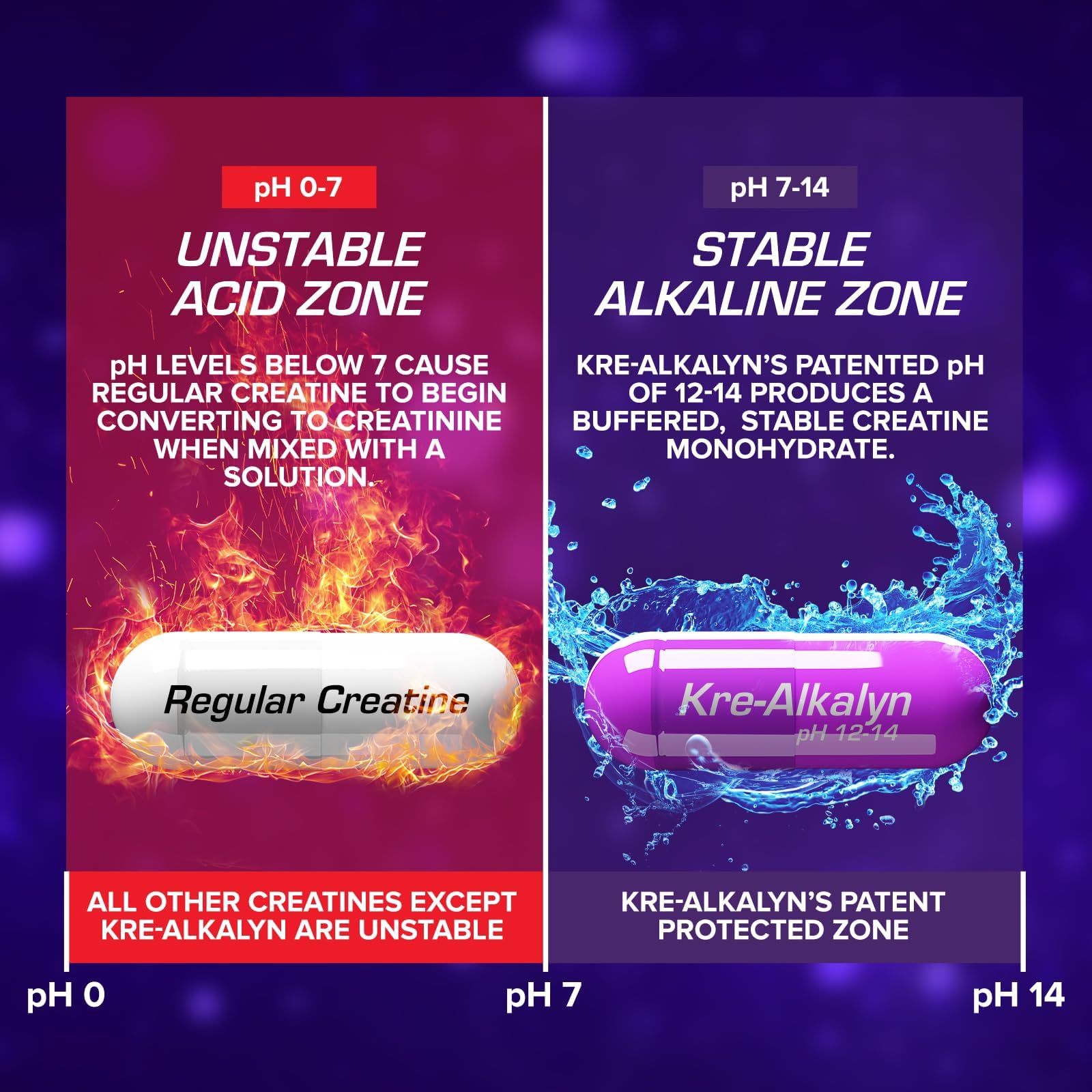 pH 0-7

UNSTABLE ACID ZONE

pH LEVELS BELOW 7 CAUSE REGULAR CREATINE TO BEGIN CONVERTING TO CREATININE WHEN MIXED WITH A SOLUTION.

Regular Creatine

ALL OTHER CREATINES EXCEPT KRE-ALKALYN ARE UNSTABLE

pH 7-14

STABLE ALKALINE ZONE

KRE-ALKALYN'S PATENTED pH OF 12-14 PRODUCES A BUFFERED, STABLE CREATINE MONOHYDRATE.

Kre-Alkalyn
pH 12-14

KRE-ALKALYN'S PATENT PROTECTED ZONE

pH 0

pH 7

pH 14