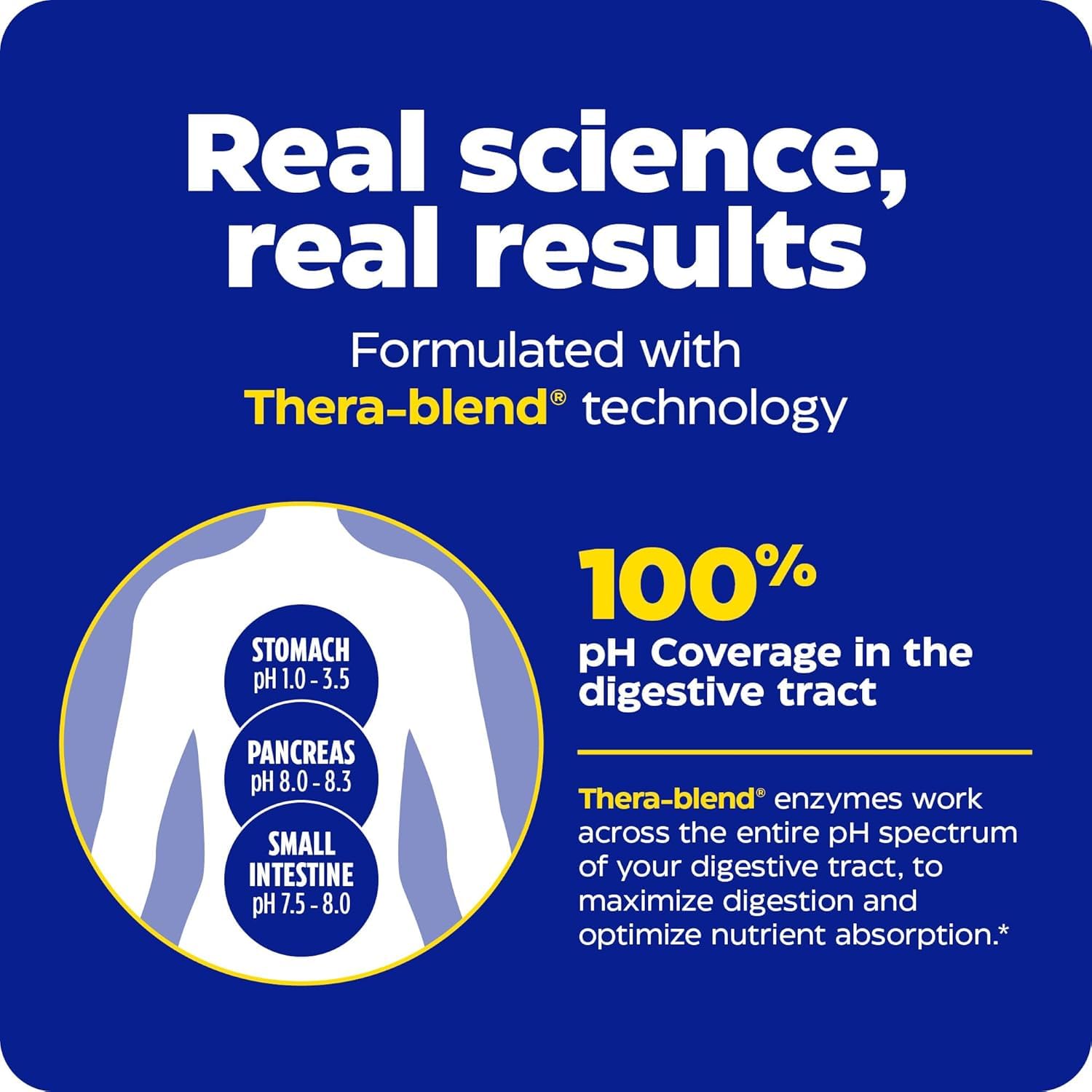 Real science, real results

Formulated with Thera-blend® technology

STOMACH
pH 1.0 - 3.5

PANCREAS
pH 8.0 - 8.3

SMALL INTESTINE
pH 7.5 - 8.0

100%
pH Coverage in the digestive tract

Thera-blend® enzymes work across the entire pH spectrum of your digestive tract, to maximize digestion and optimize nutrient absorption.*