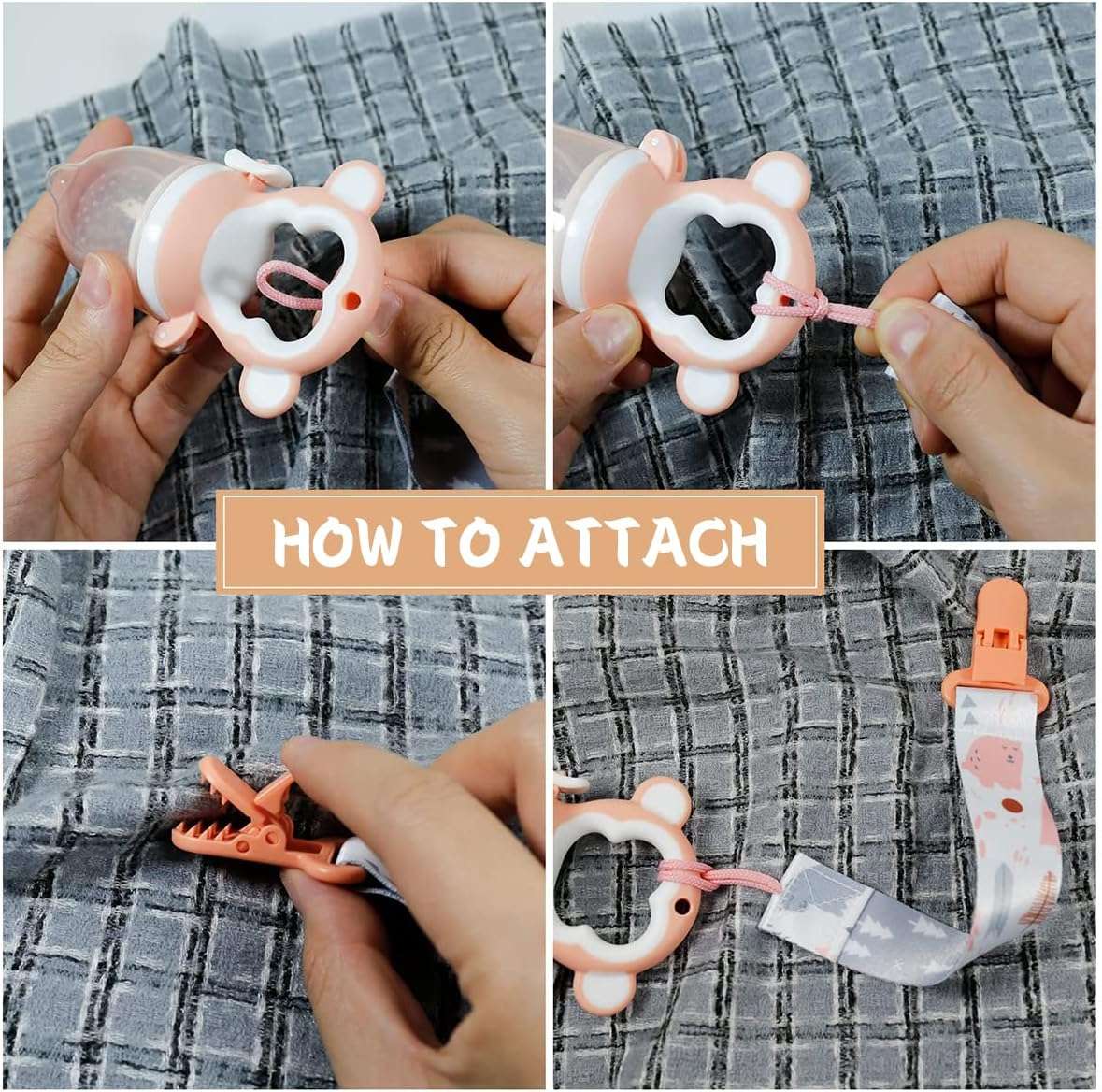 HOW TO ATTACH