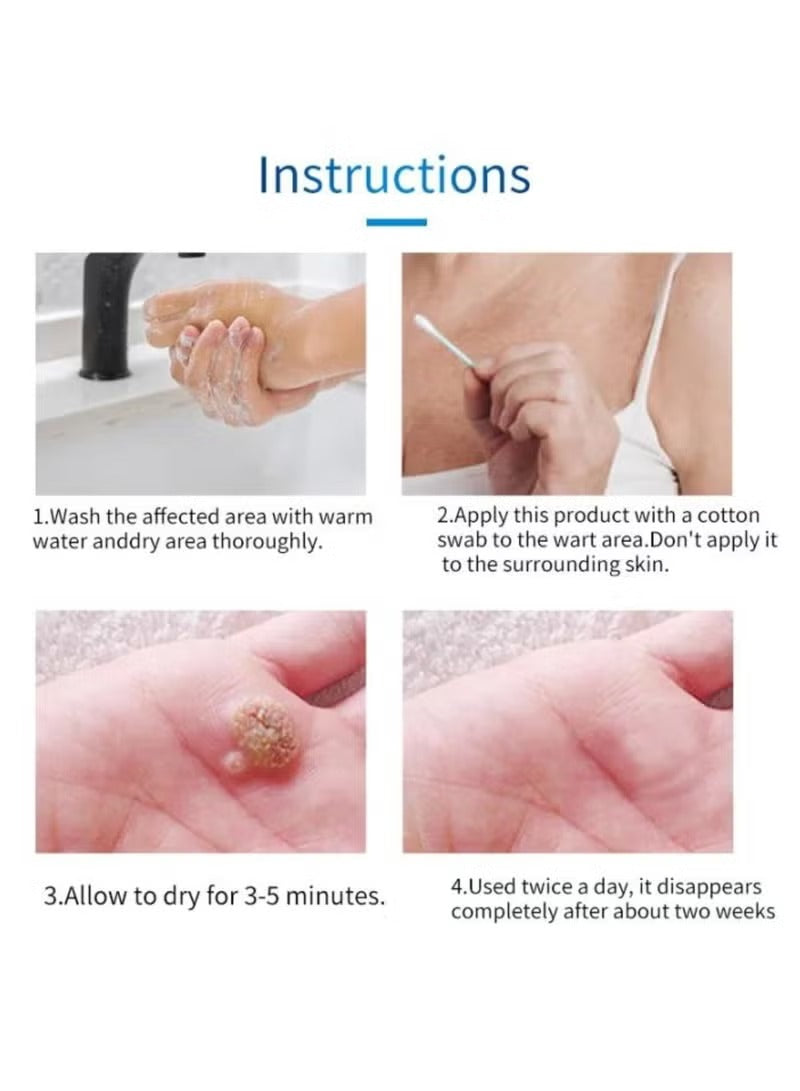 Instructions

1.Wash the affected area with warm water anddry area thoroughly.

2.Apply this product with a cotton swab to the wart area.Don't apply it to the surrounding skin.

3.Allow to dry for 3-5 minutes.

4.Used twice a day, it disappears completely after about two weeks