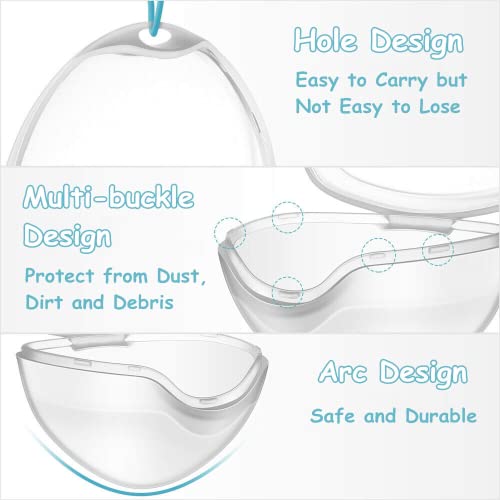 Hole Design

Easy to Carry but Not Easy to Lose

Multi-buckle Design

Protect from Dust, Dirt and Debris

Arc Design

Safe and Durable