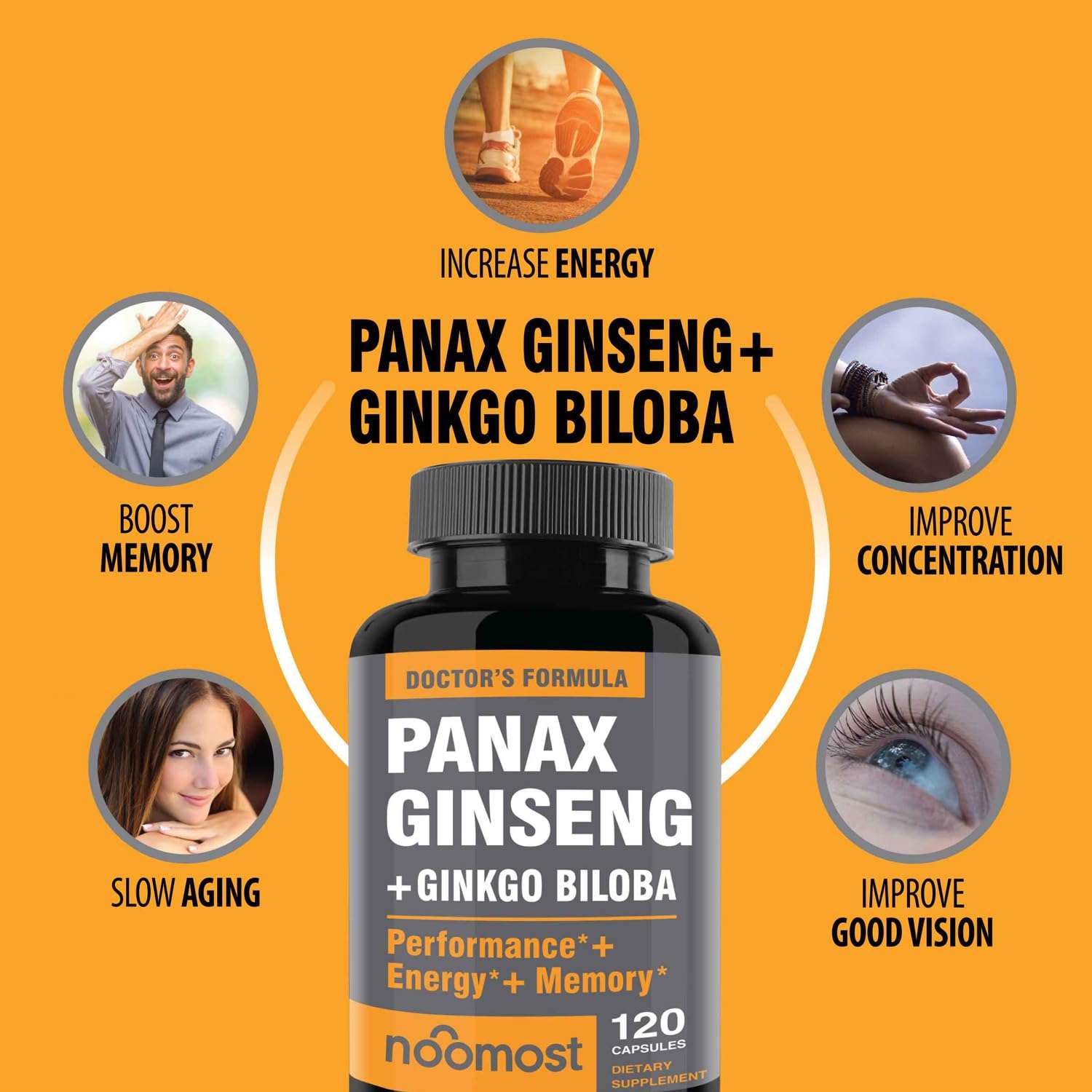 INCREASE ENERGY

PANAX GINSENG+ GINKGO BILOBA

BOOST MEMORY

IMPROVE CONCENTRATION

SLOW AGING

IMPROVE GOOD VISION

DOCTOR'S FORMULA

PANAX GINSENG

+GINKGO BILOBA

Performance*+ Energy*+ Memory*

noomost

120 CAPSULES

DIETARY SUPPLEMENT