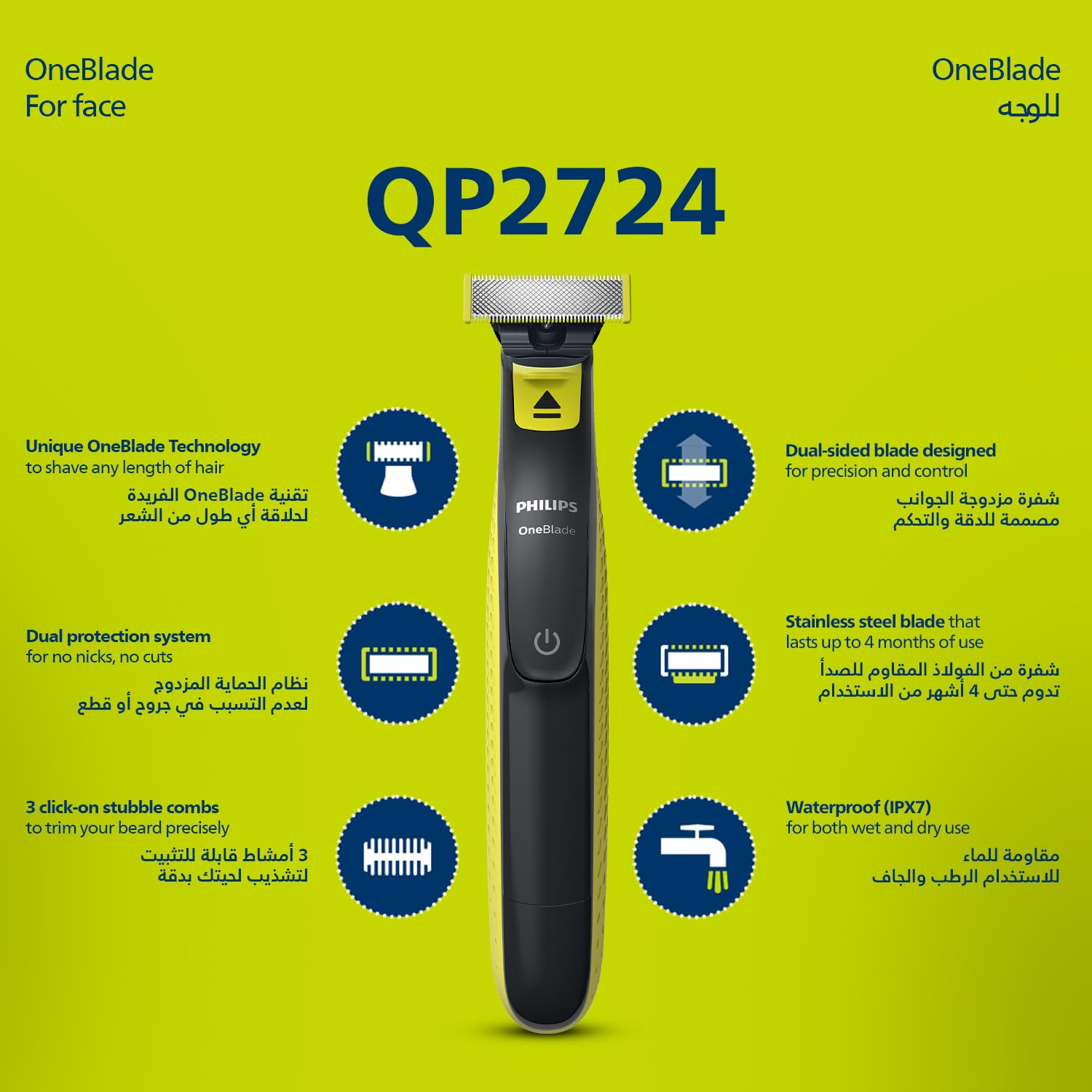 OneBlade
For face

OneBlade
للوجه

QP2724

Unique OneBlade Technology
to shave any length of hair
تقنية OneBlade الفريدة
لحلاقة أي طول من الشعر

Dual protection system
for no nicks, no cuts
نظام الحماية المزدوج
لعدم التسبب في جروح أو قطع

3 click-on stubble combs
to trim your beard precisely
3 أمشاط قابلة للتثبيت
لتشذيب لحيتك بدقة

PHILIPS
OneBlade

Dual-sided blade designed
for precision and control
شفرة مزدوجة الجوانب
مصممة للدقة والتحكم

Stainless steel blade that
lasts up to 4 months of use
شفرة من الفولاذ المقاوم للصدأ
تدوم حتى 4 أشهر من الاستخدام

Waterproof (IPX7)
for both wet and dry use
مقاومة للماء
للاستخدام الرطب والجاف