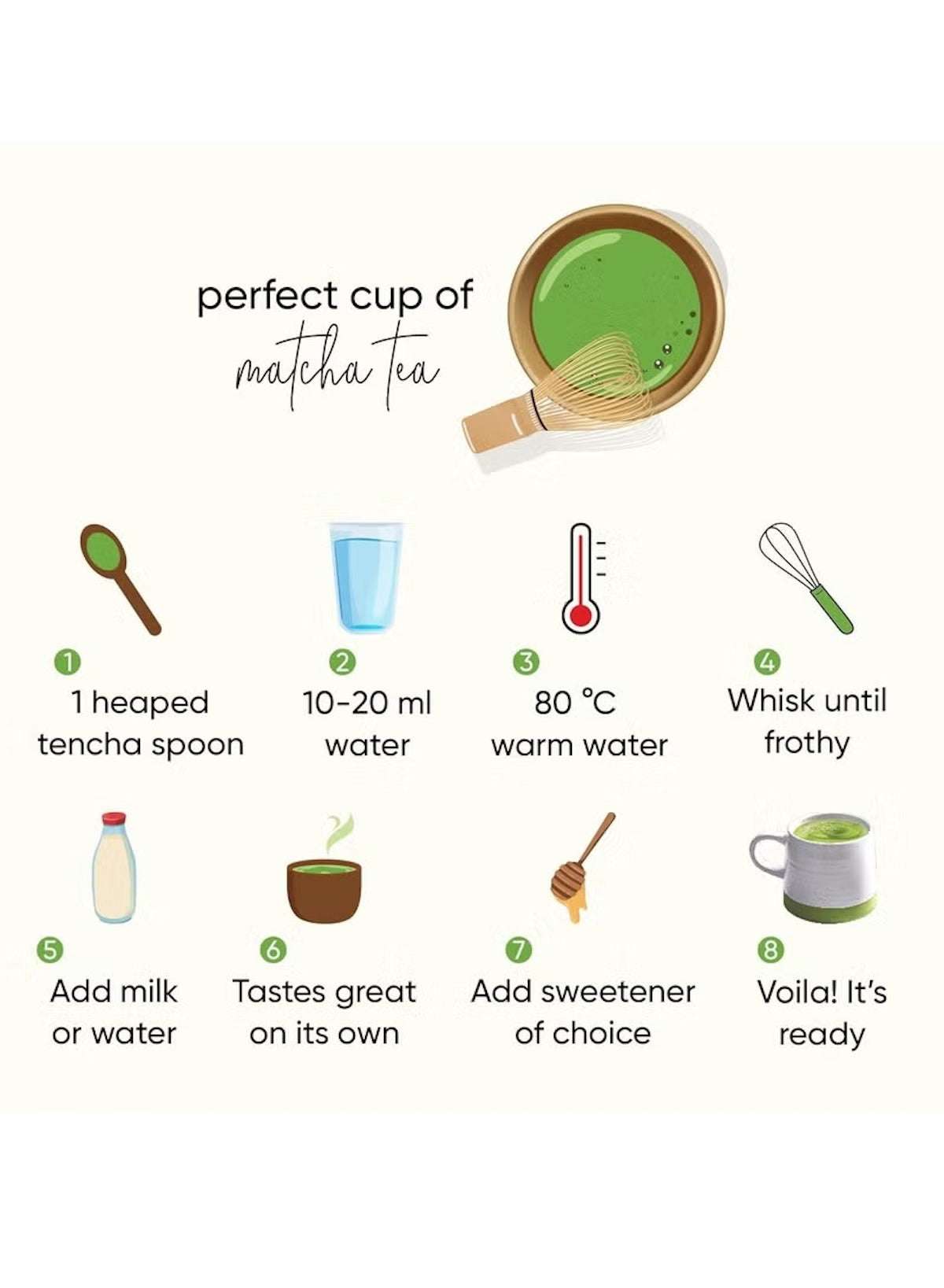 perfect cup of
matcha tea

1
1 heaped tencha spoon

2
10-20 ml water

3
80 °C warm water

4
Whisk until frothy

5
Add milk or water

6
Tastes great on its own

7
Add sweetener of choice

8
Voila! It's ready