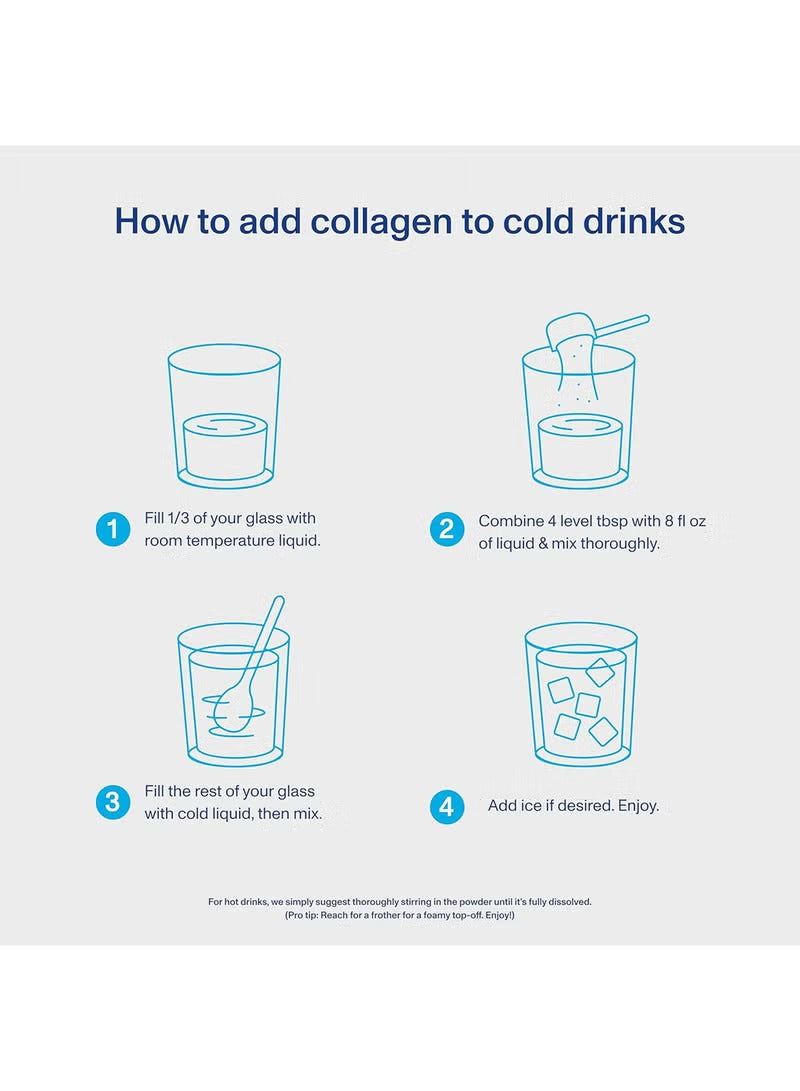 How to add collagen to cold drinks

1 Fill 1/3 of your glass with room temperature liquid.

2 Combine 4 level tbsp with 8 fl oz of liquid & mix thoroughly.

3 Fill the rest of your glass with cold liquid, then mix.

4 Add ice if desired. Enjoy.

For hot drinks, we simply suggest thoroughly stirring in the powder until it's fully dissolved. (Pro tip: Reach for a frother for a foamy top-off. Enjoy!)