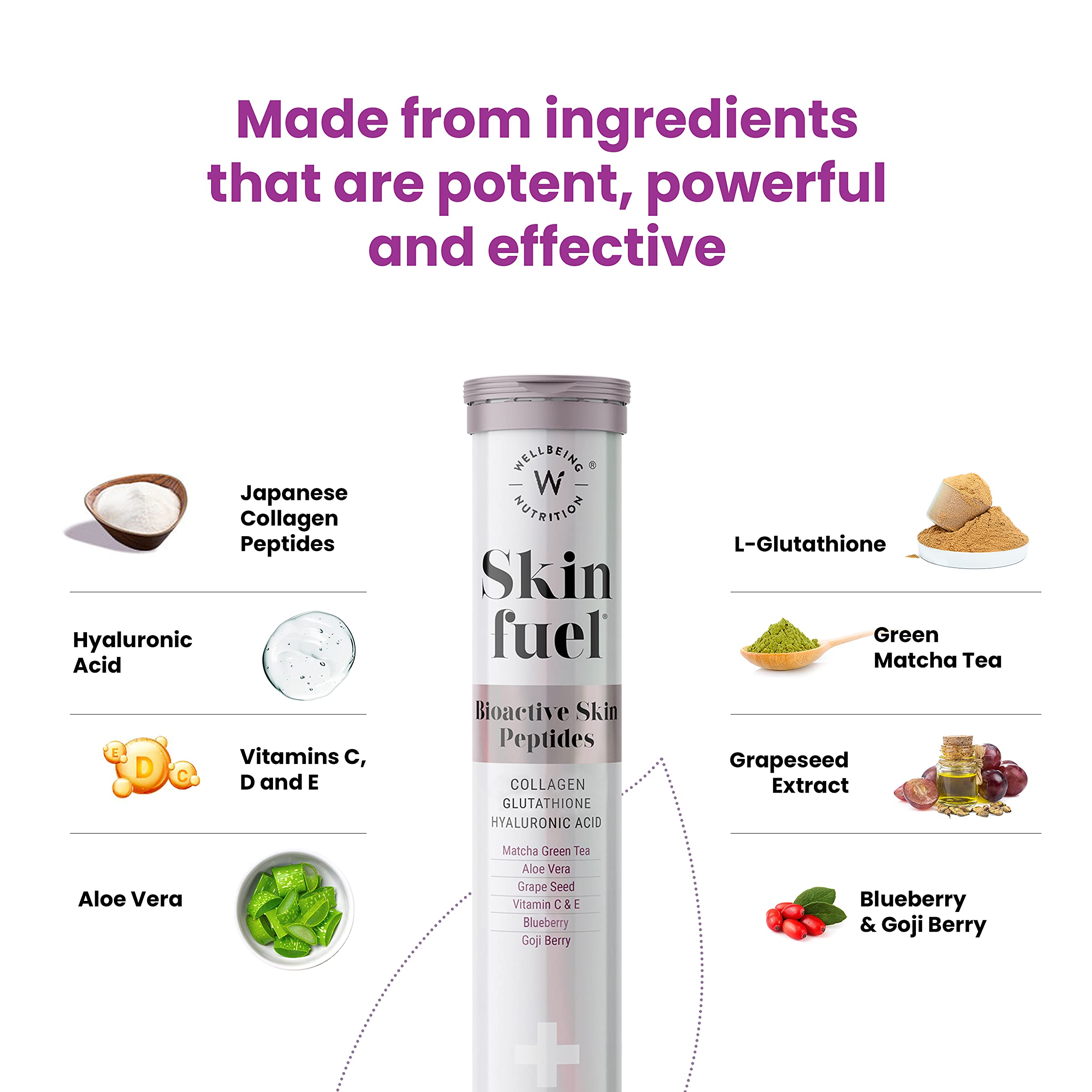 Made from ingredients that are potent, powerful and effective

Japanese Collagen Peptides

Hyaluronic Acid

E D C

Vitamins C, D and E

Aloe Vera

WELLBEING ® W NUTRITION

Skin fuel®

Bioactive Skin Peptides

COLLAGEN
GLUTATHIONE
HYALURONIC ACID

Matcha Green Tea
Aloe Vera
Grape Seed
Vitamin C & E
Blueberry
Goji Berry

L-Glutathione

Green Matcha Tea

Grapeseed Extract

Blueberry & Goji Berry